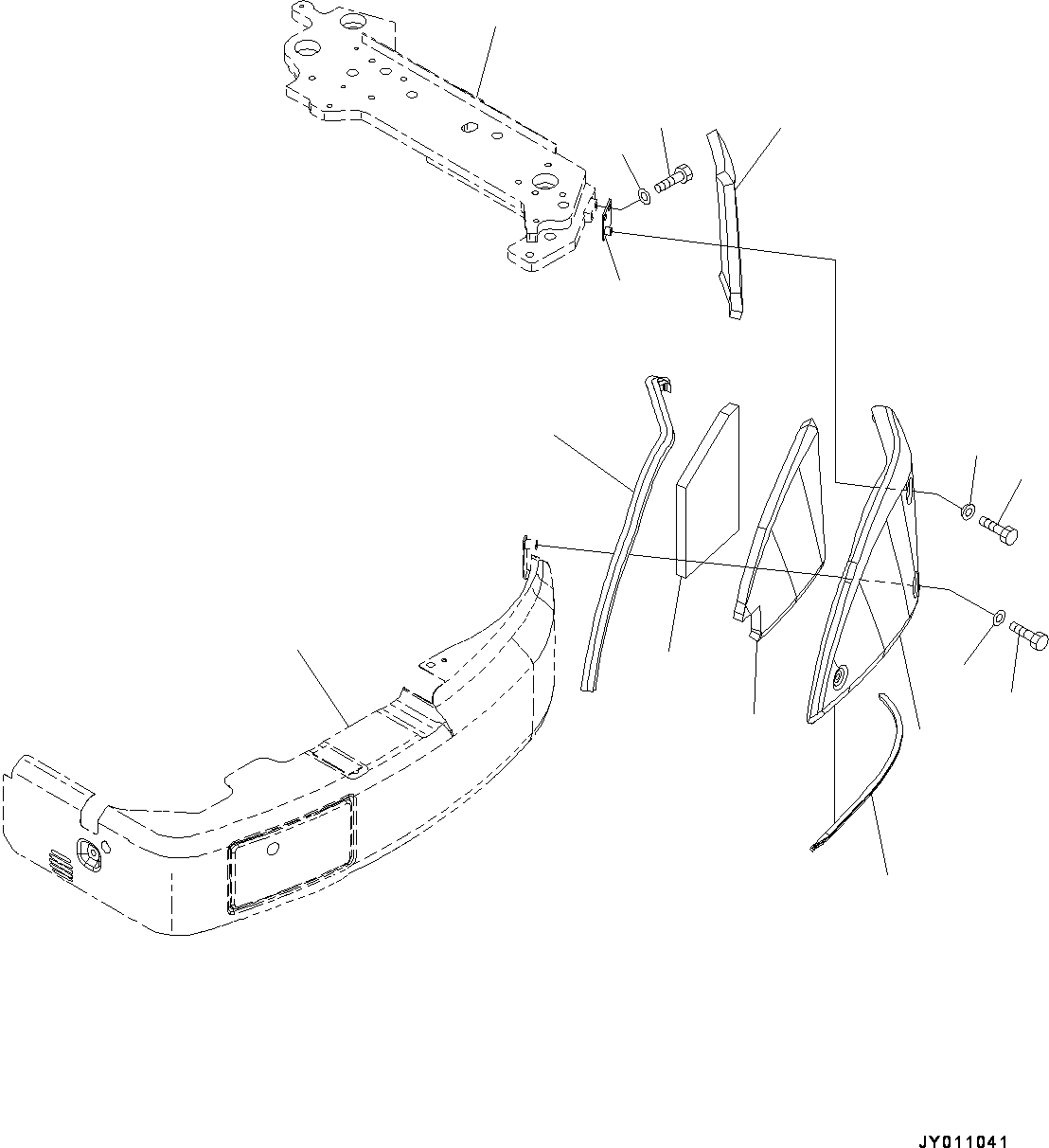 JY011041