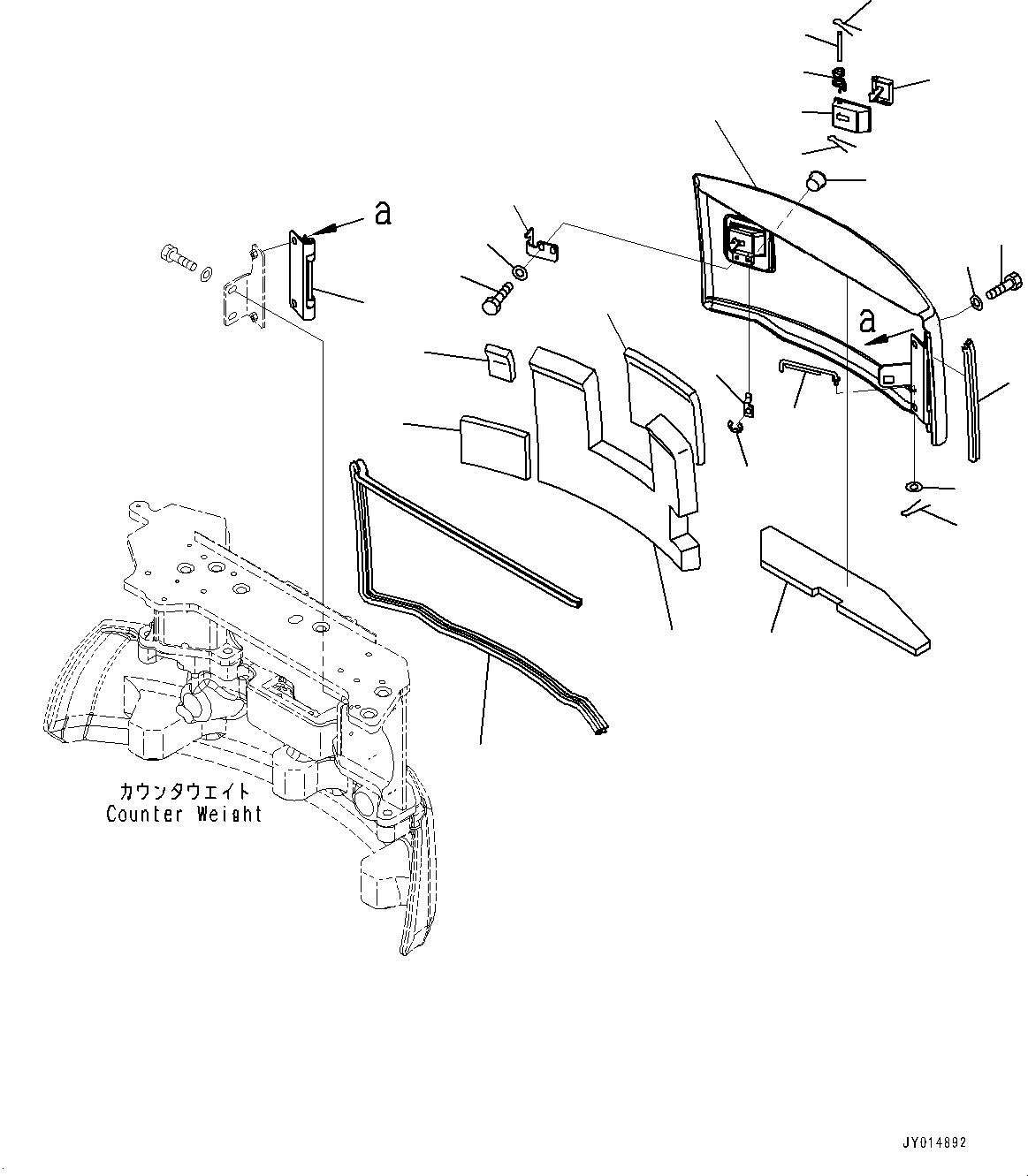 a

a

カウンタウエイト
Counter Weight

JY014892