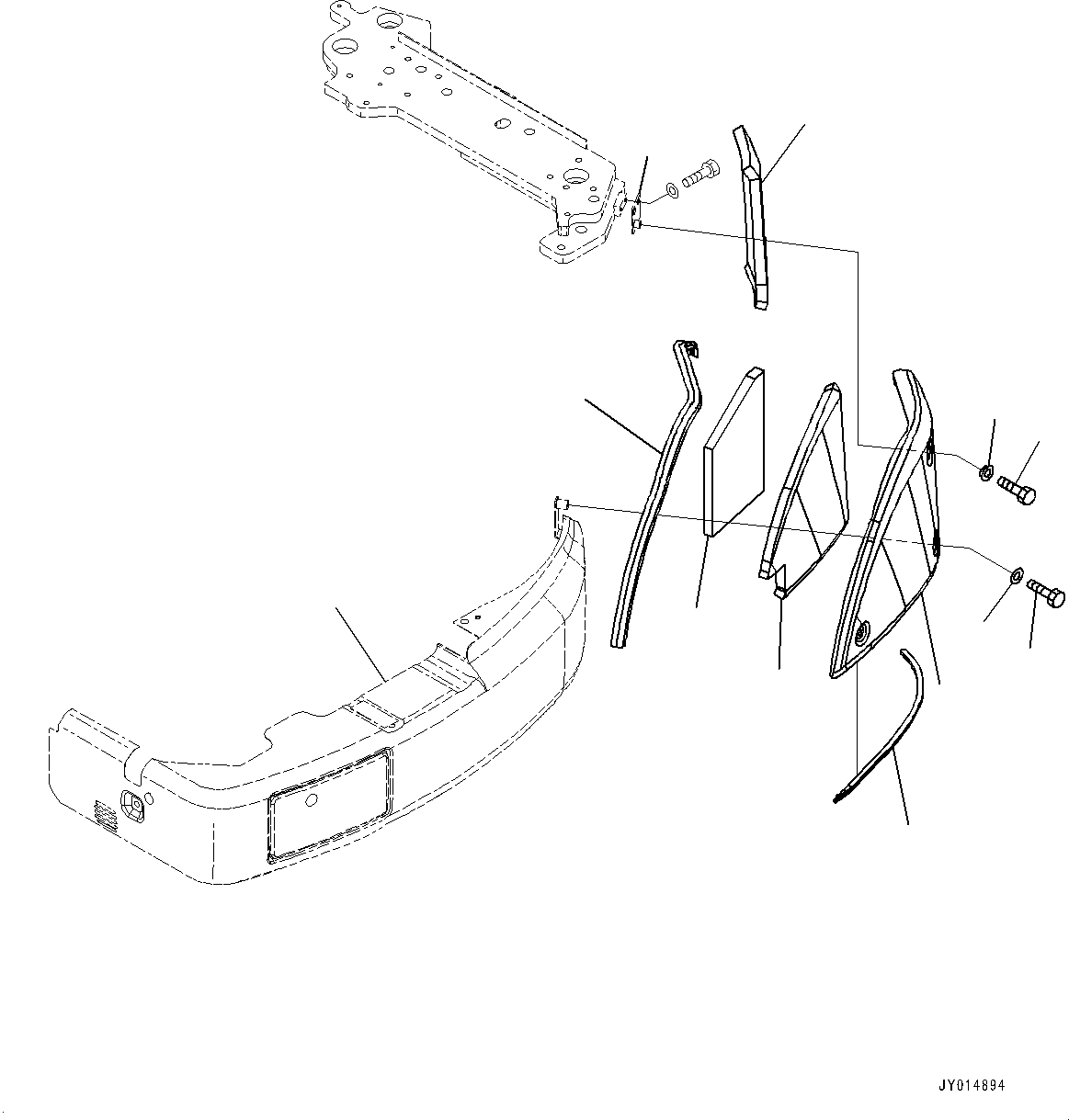 JY014894