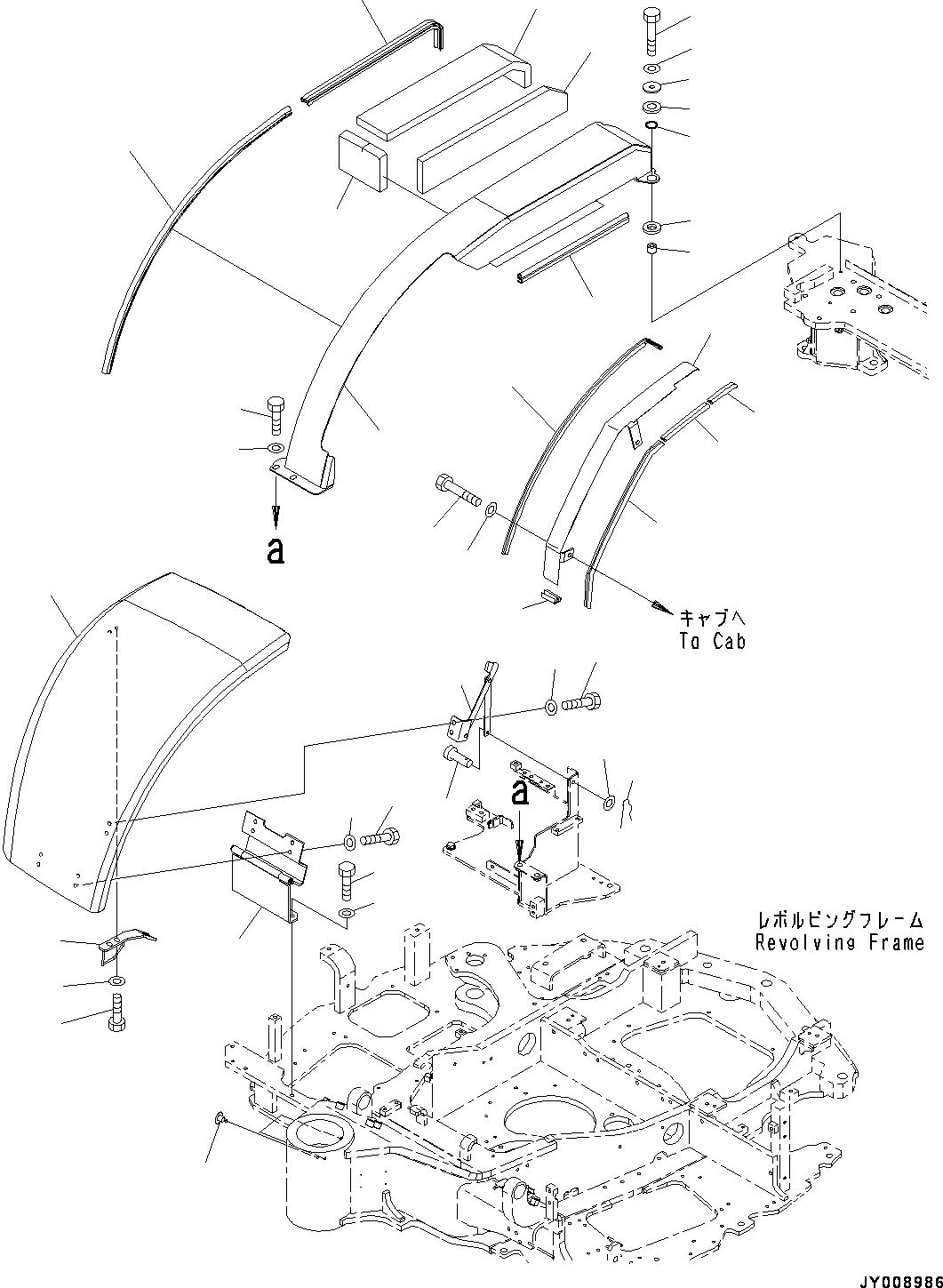 a

キャブへ
To Cab

a

レボルビングフレーム
Revolving Frame

JY008986