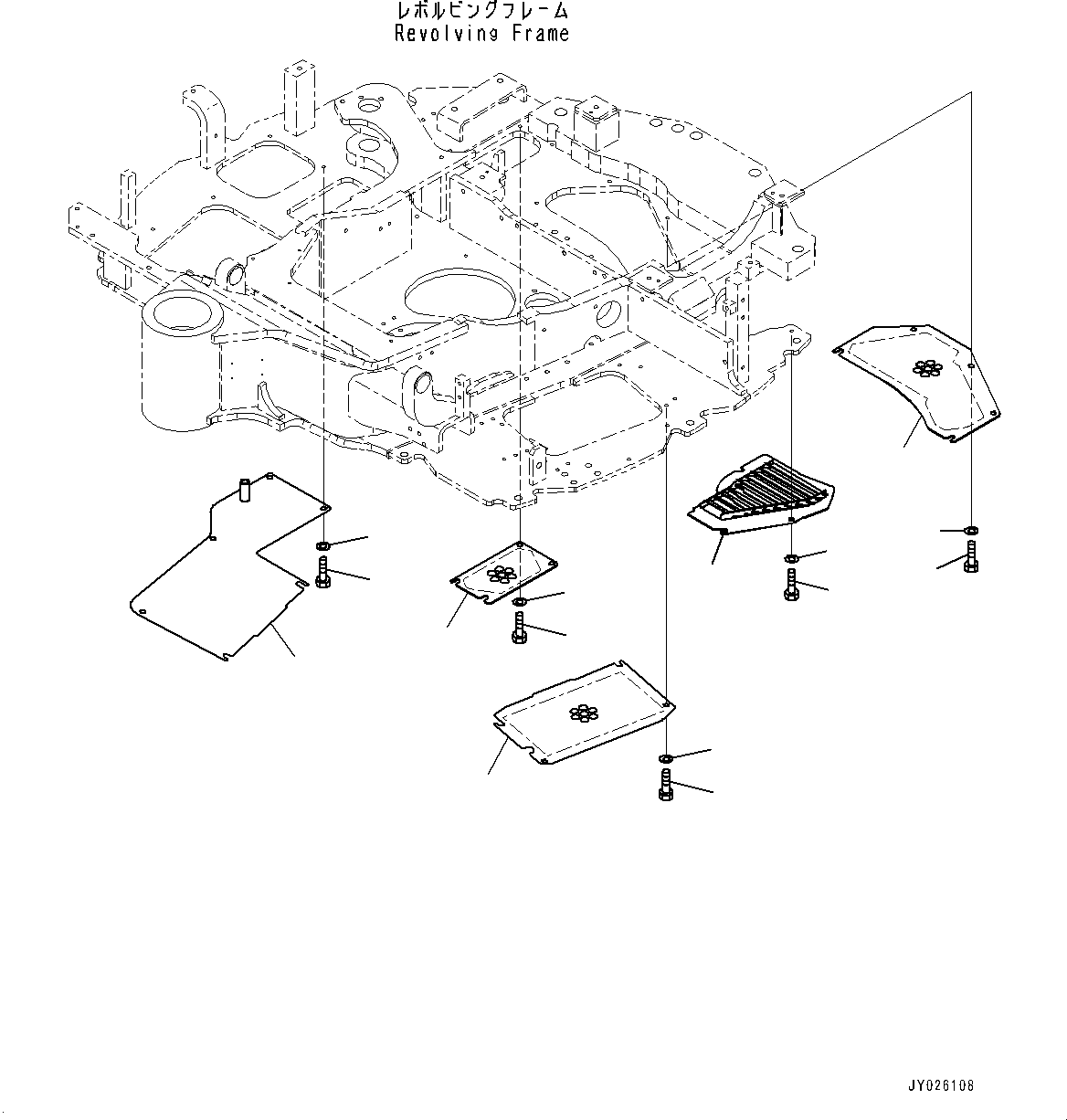 レボルビングフレーム
Revolving Frame

JY026108