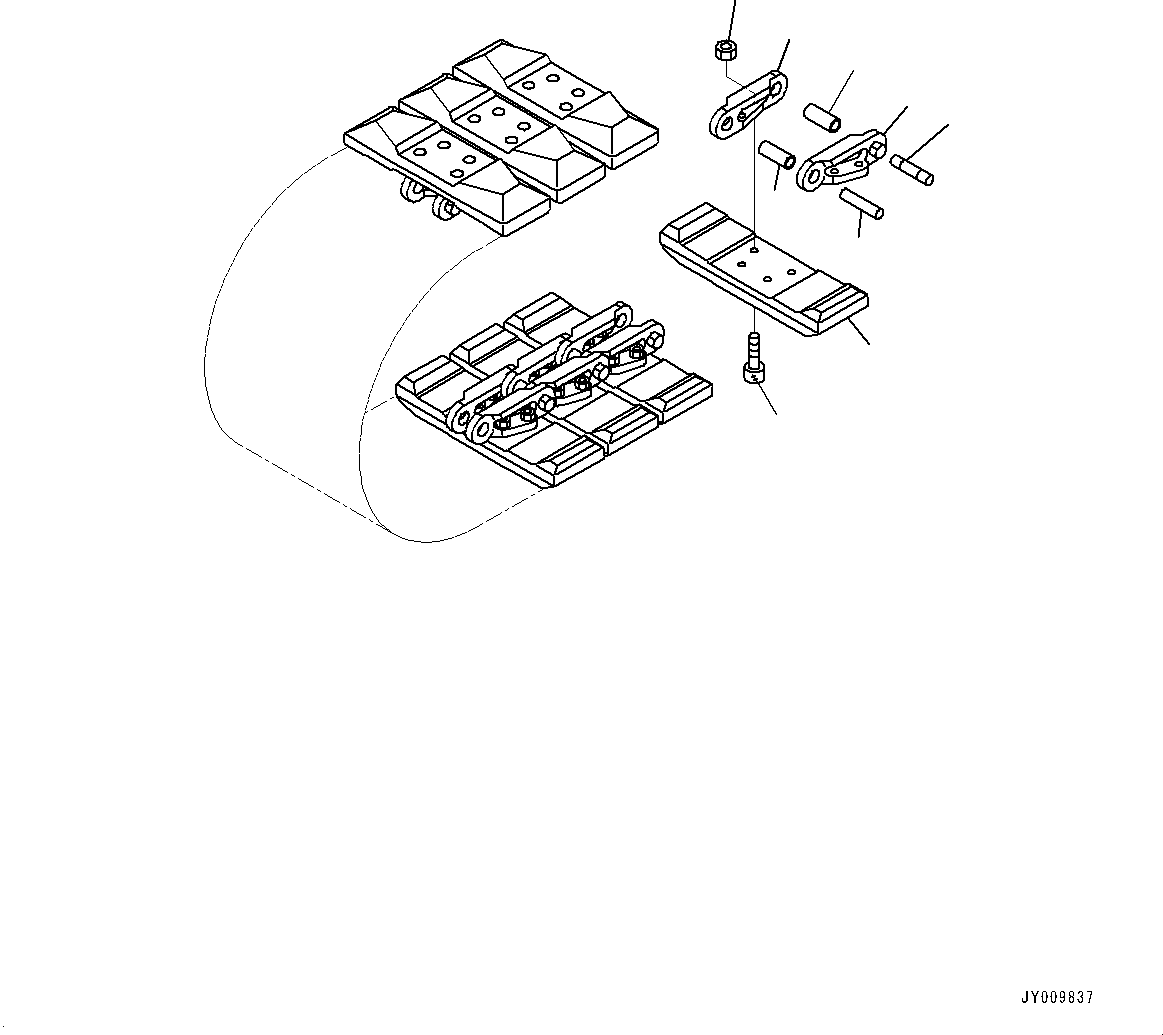 JY009837