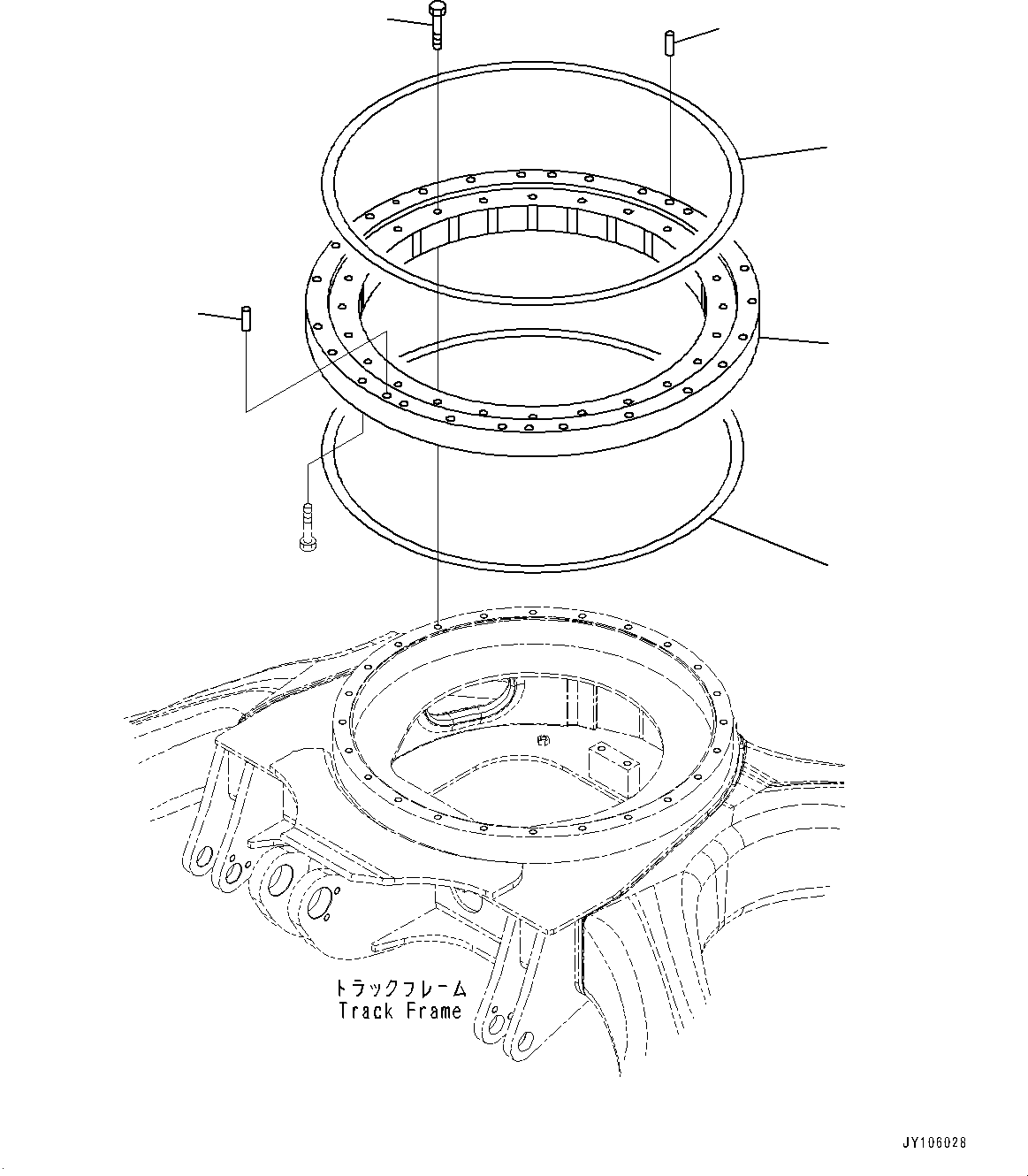 トラックフレーム
Track Frame

JY106028