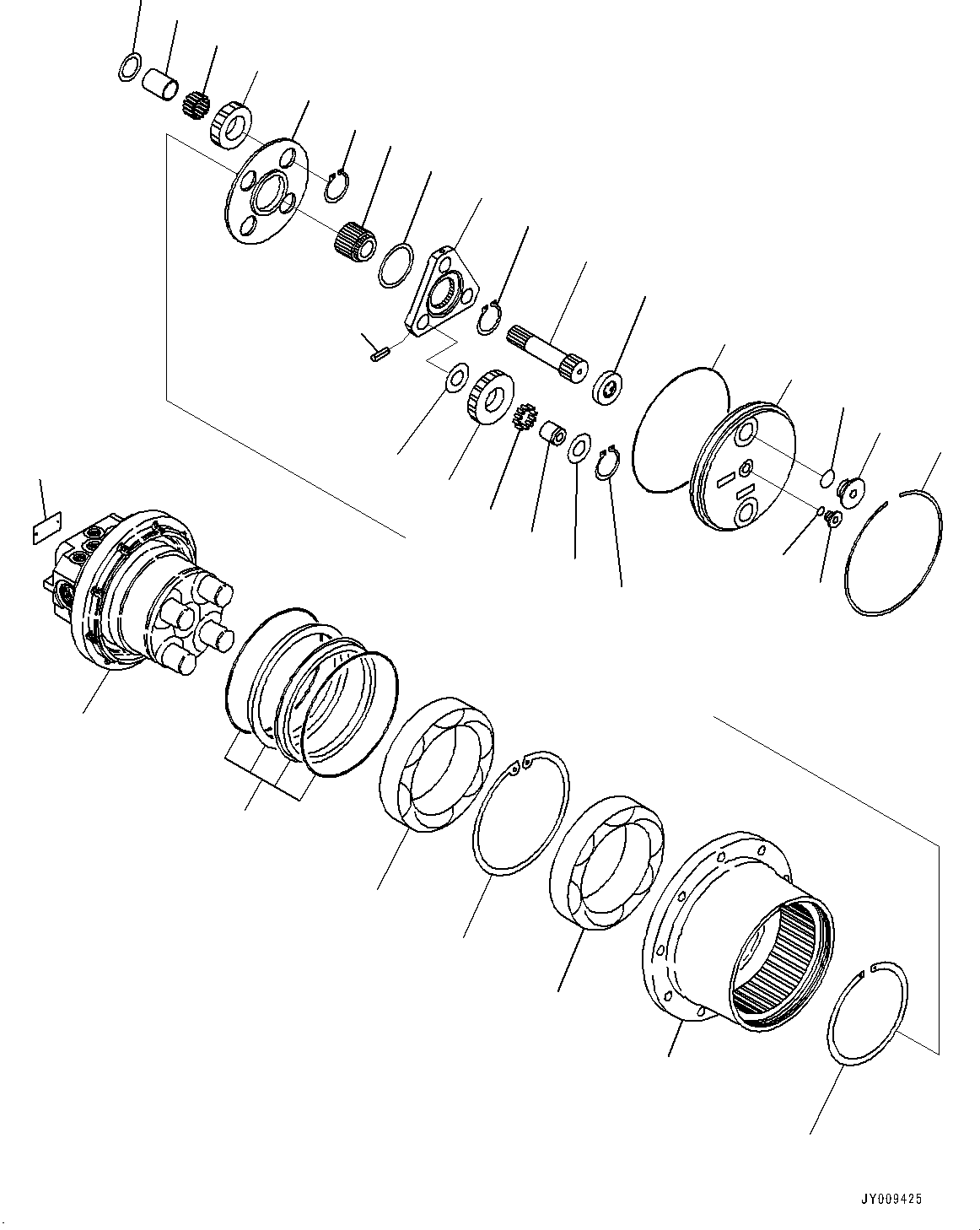 JY009425