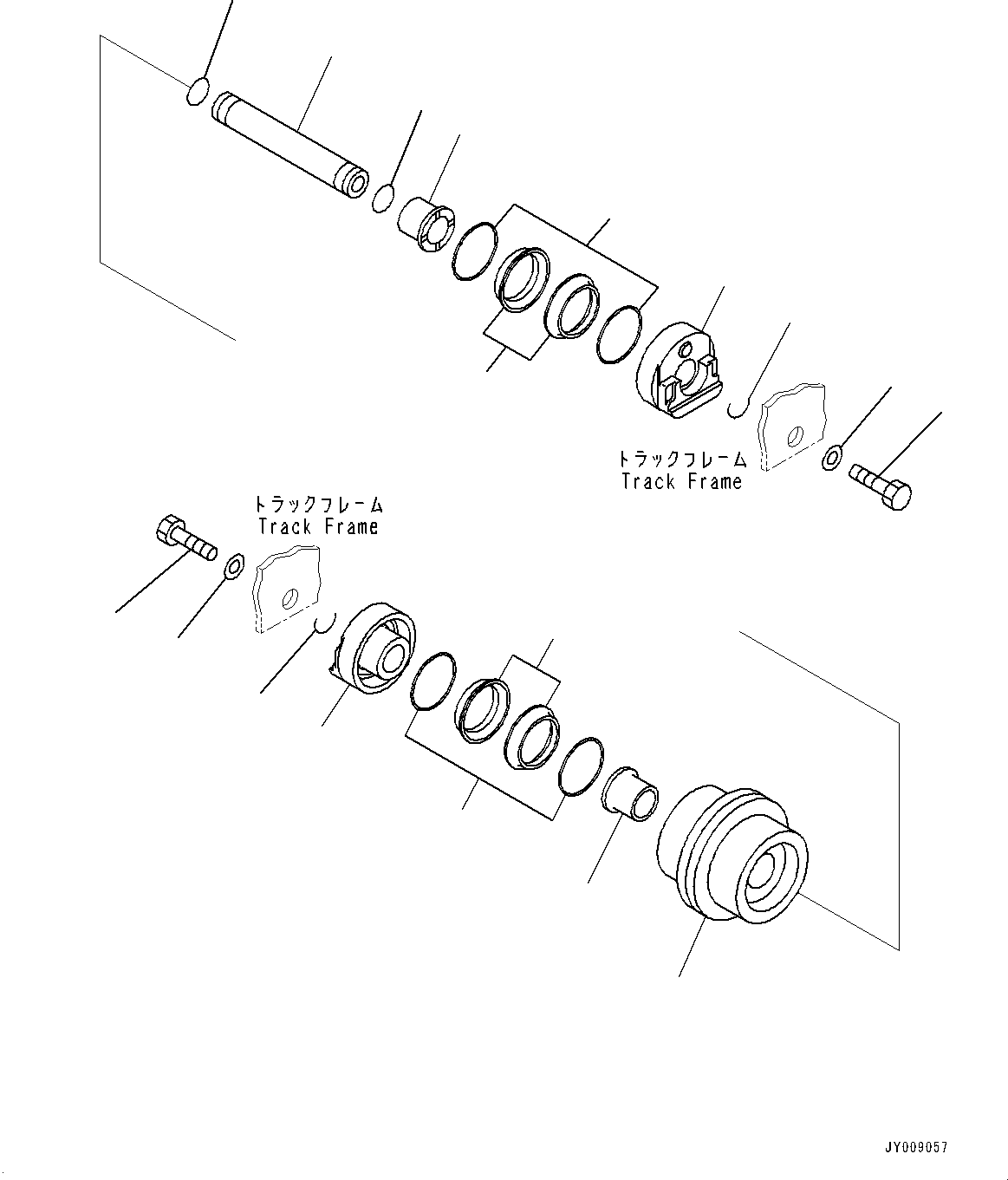 トラックフレーム
Track Frame

トラックフレーム
Track Frame

JY009057