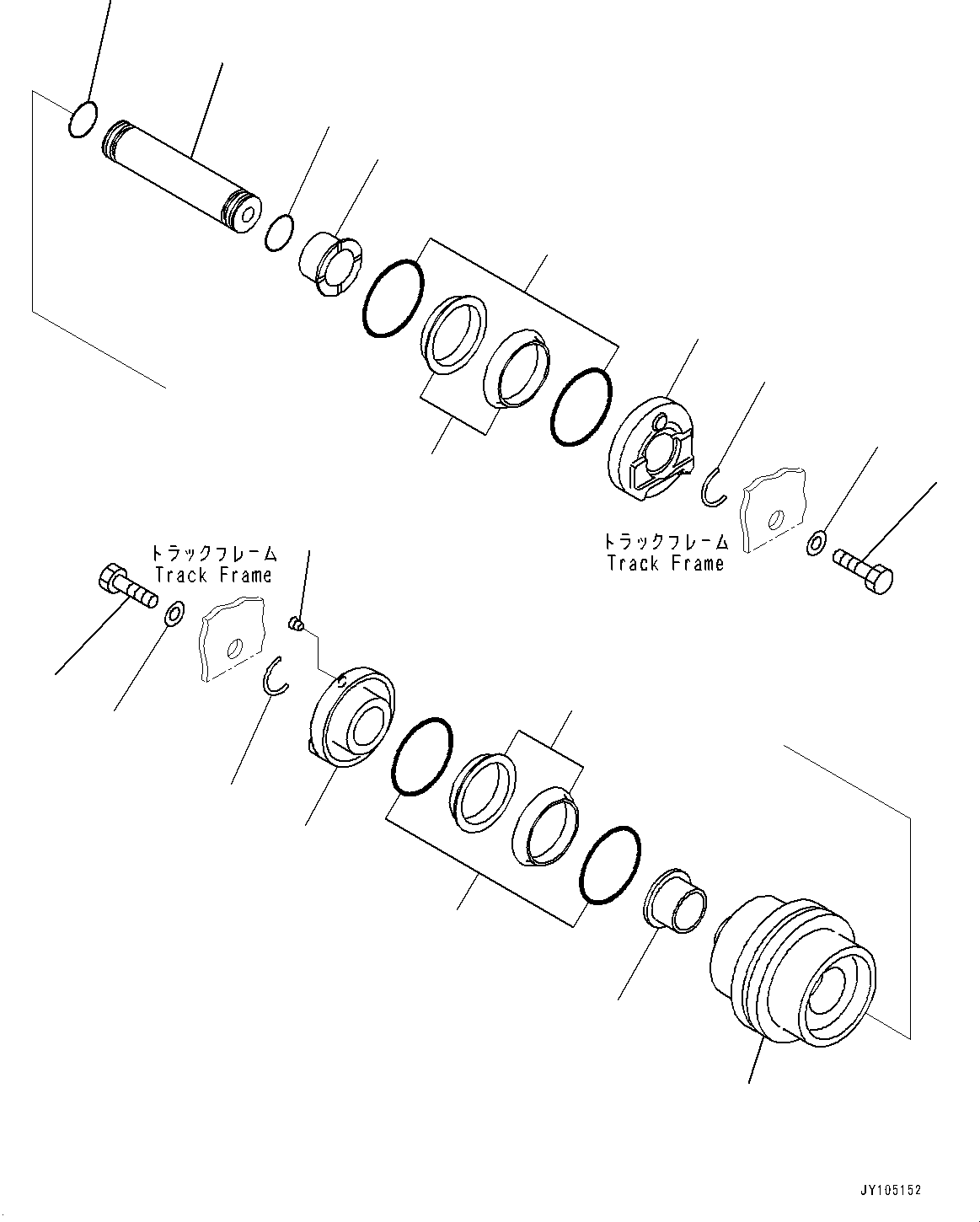 トラックフレーム
Track Frame

トラックフレーム
Track Frame

JY105152