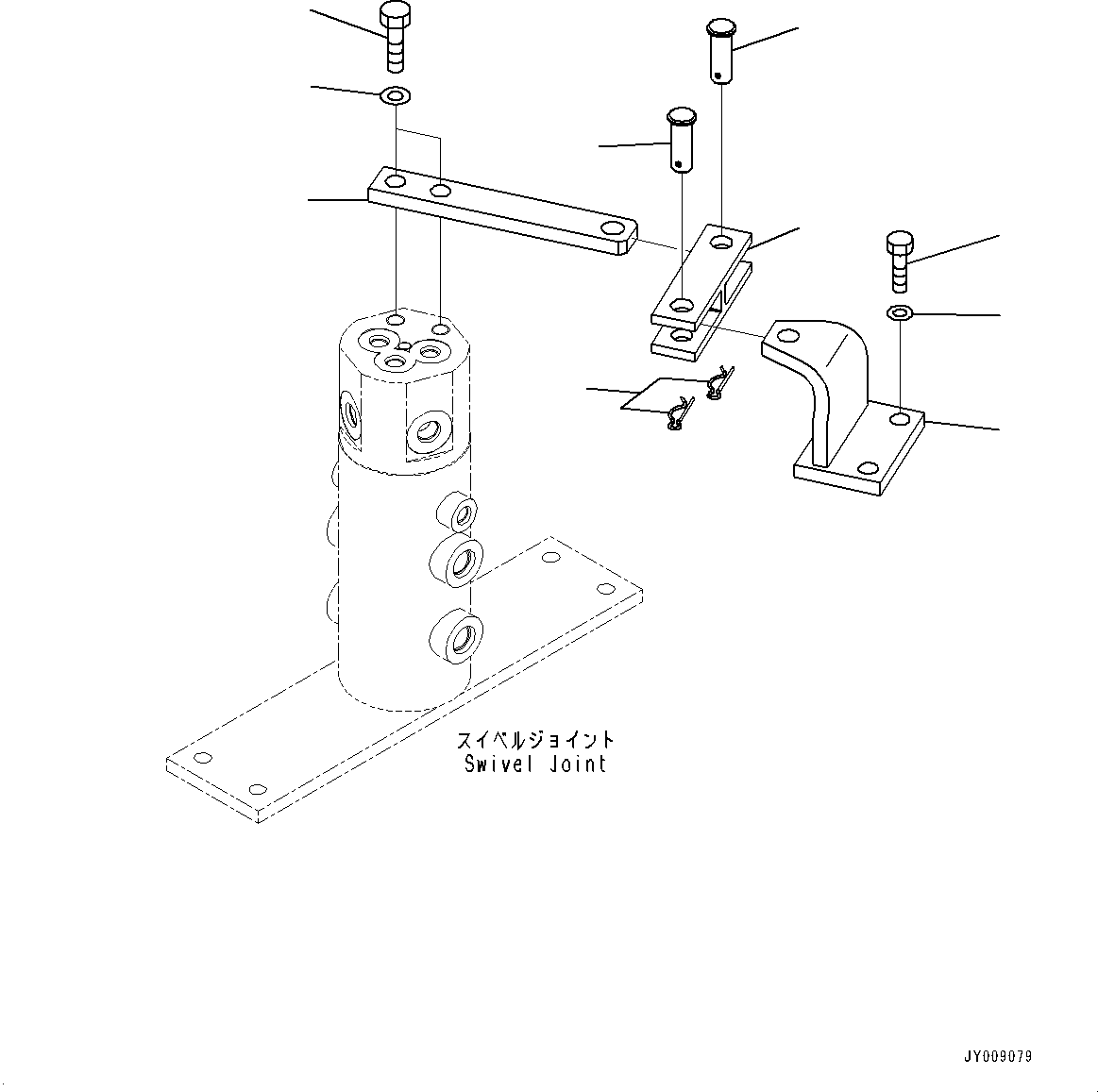 スイベルジョイント
Swivel Joint

JY009079