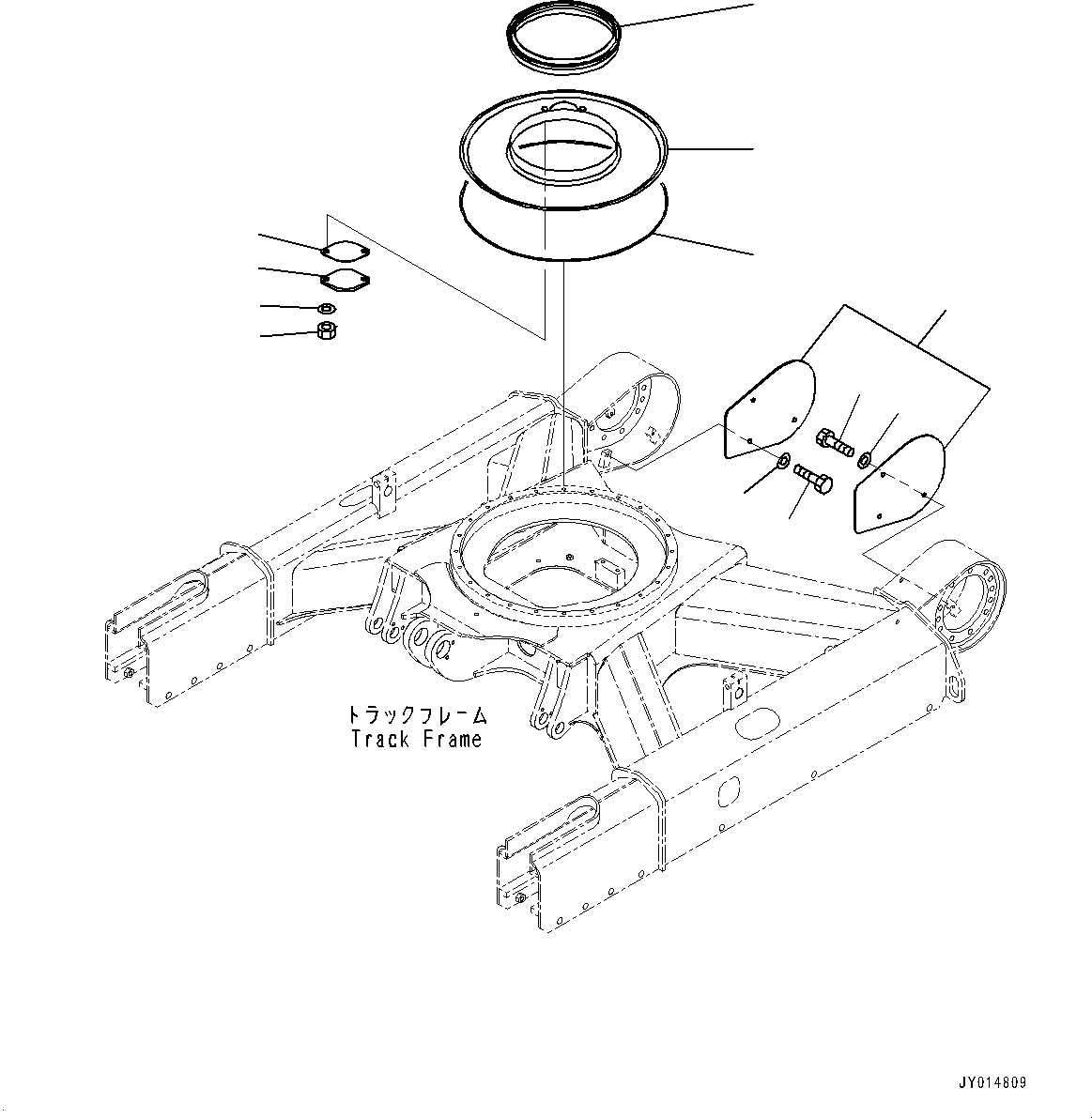 トラックフレーム
Track Frame

JY014809