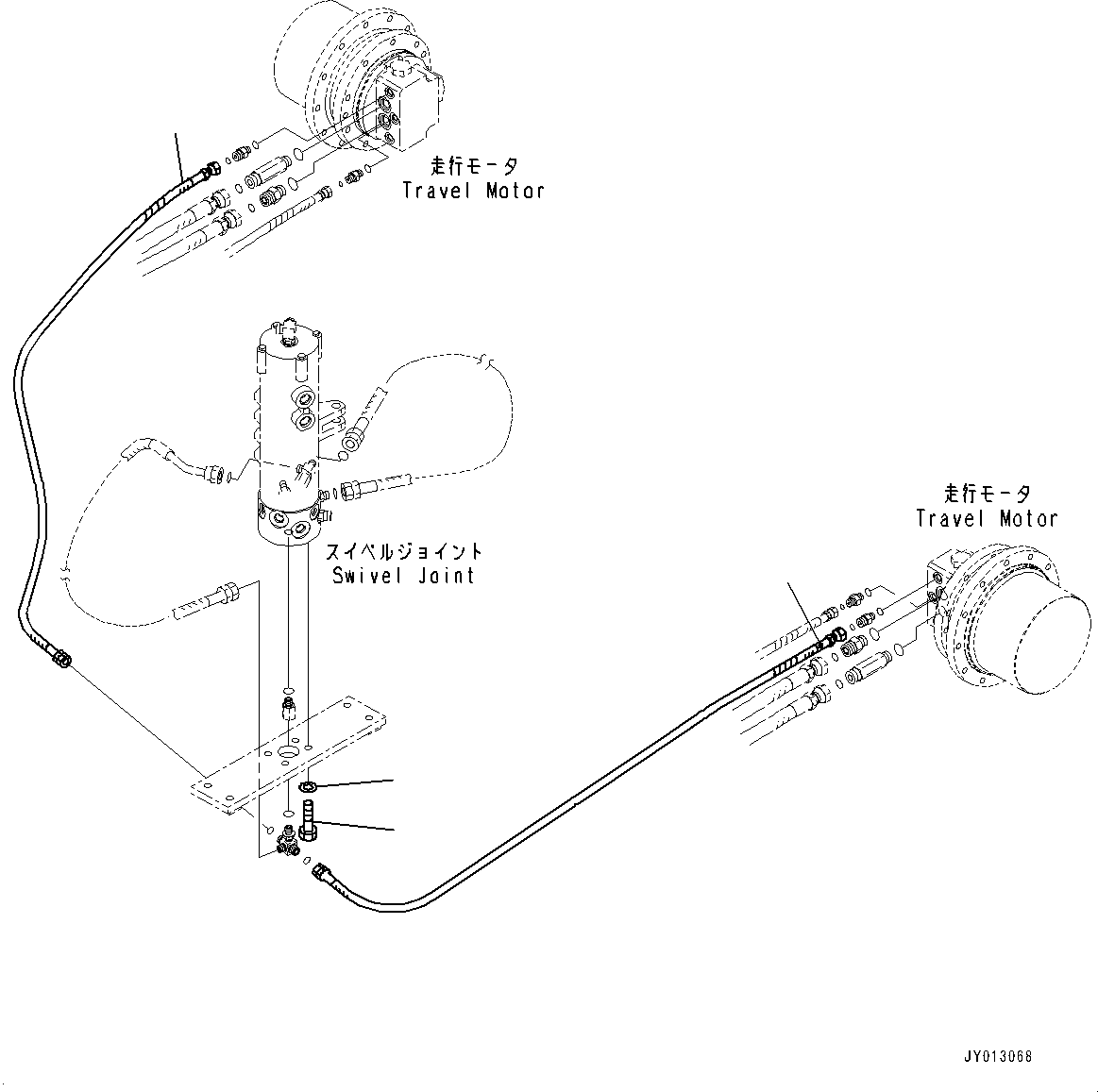 走行モータ
Travel Motor

スイベルジョイント
Swivel Joint

走行モータ
Travel Motor

JY013068