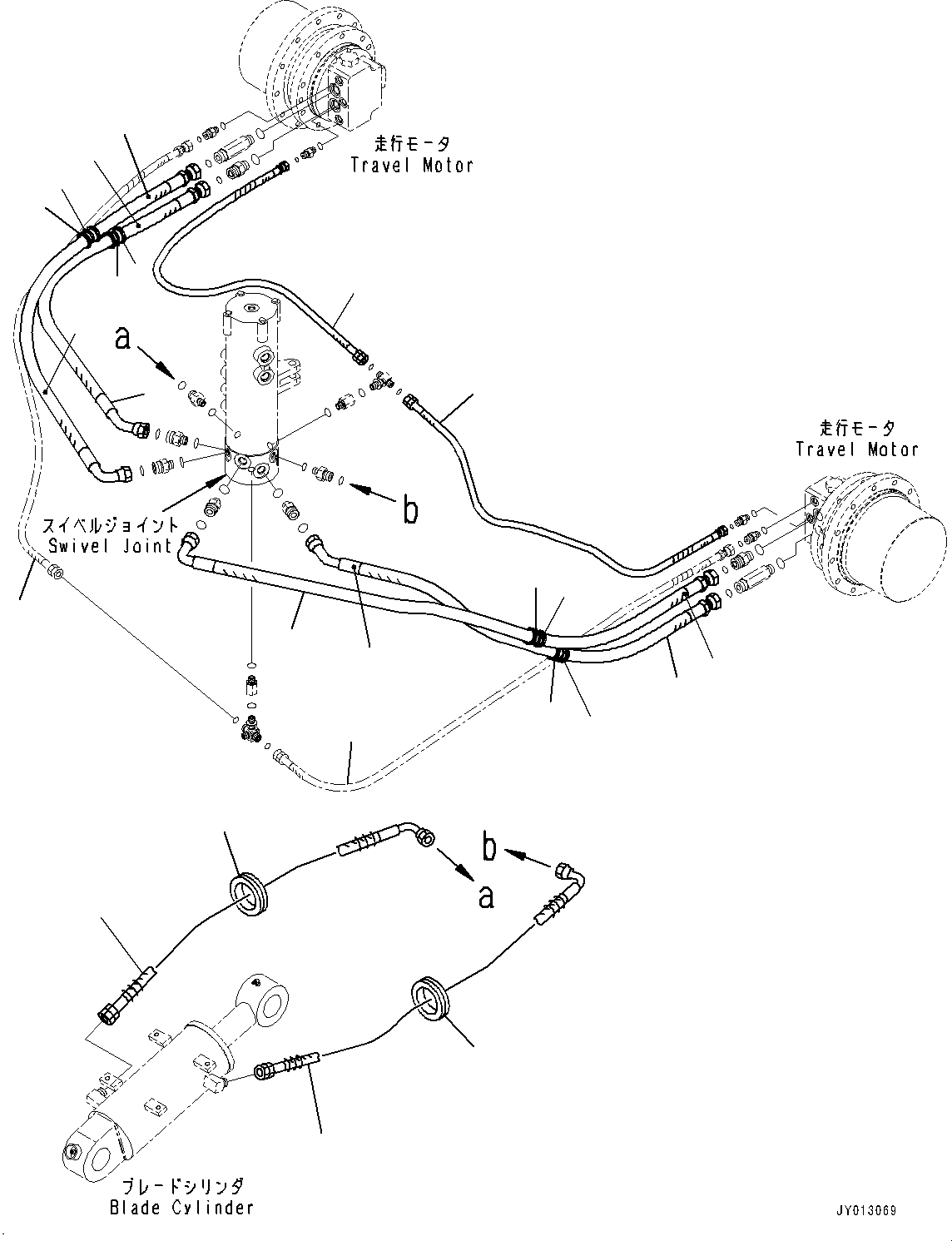 走行モータ
Travel Motor

a

走行モータ
Travel Motor

b

スイベルジョイント
Swivel Joint

b

a

ブレードシリンダ
Blade Cylinder

JY013069