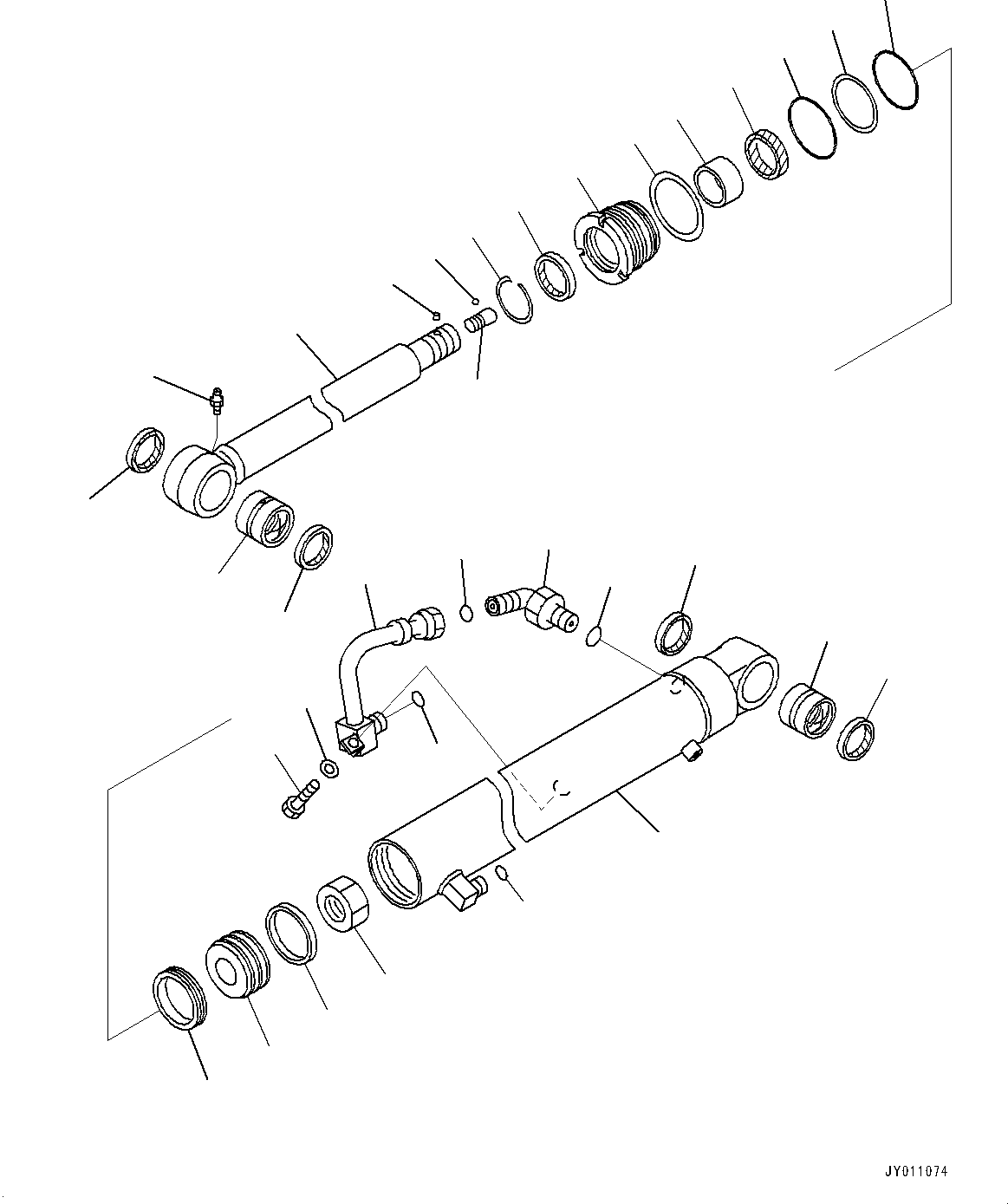 JY011074