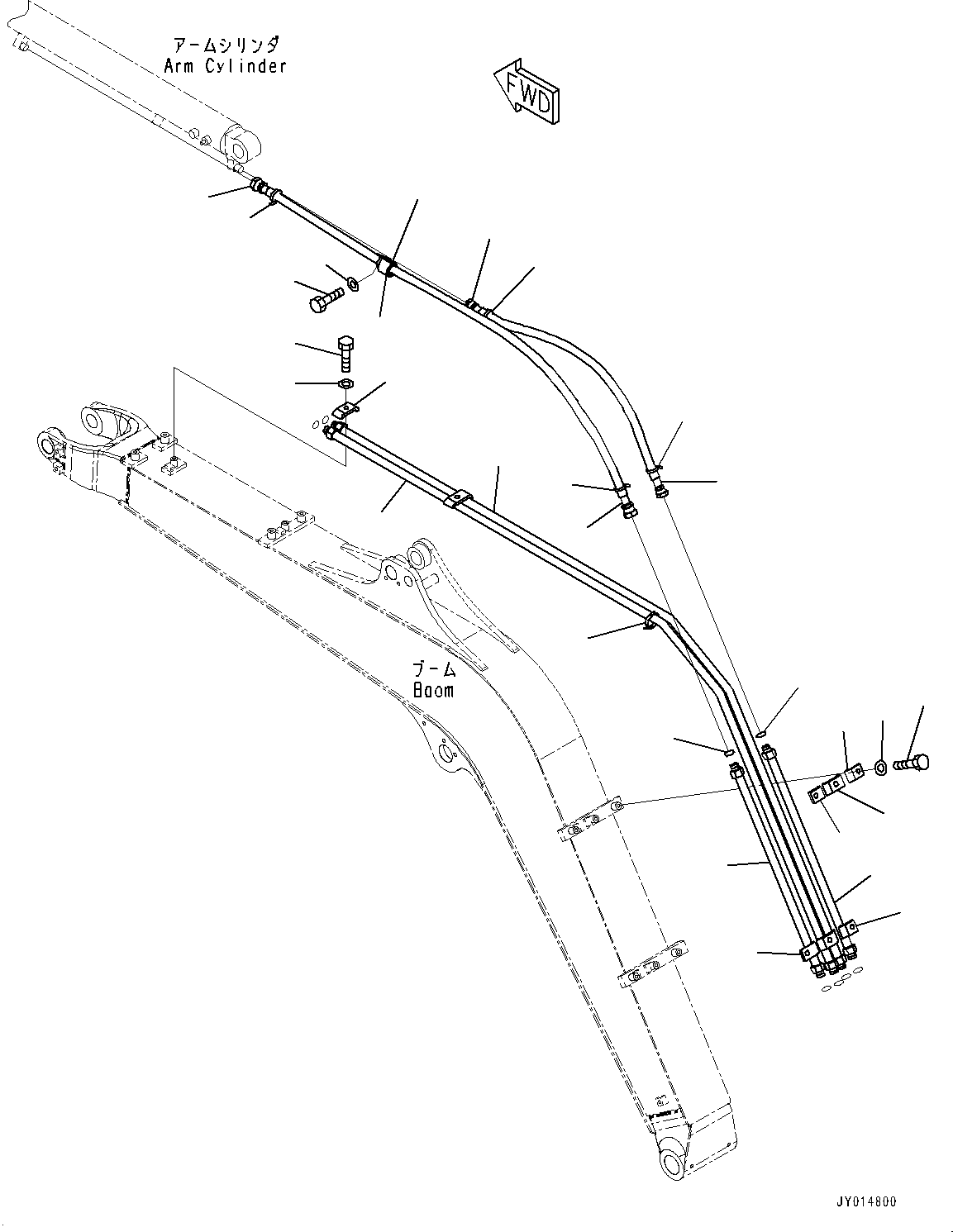 アームシリンダ
Arm Cylinder

FWD

ブーム
Boom

JY014800