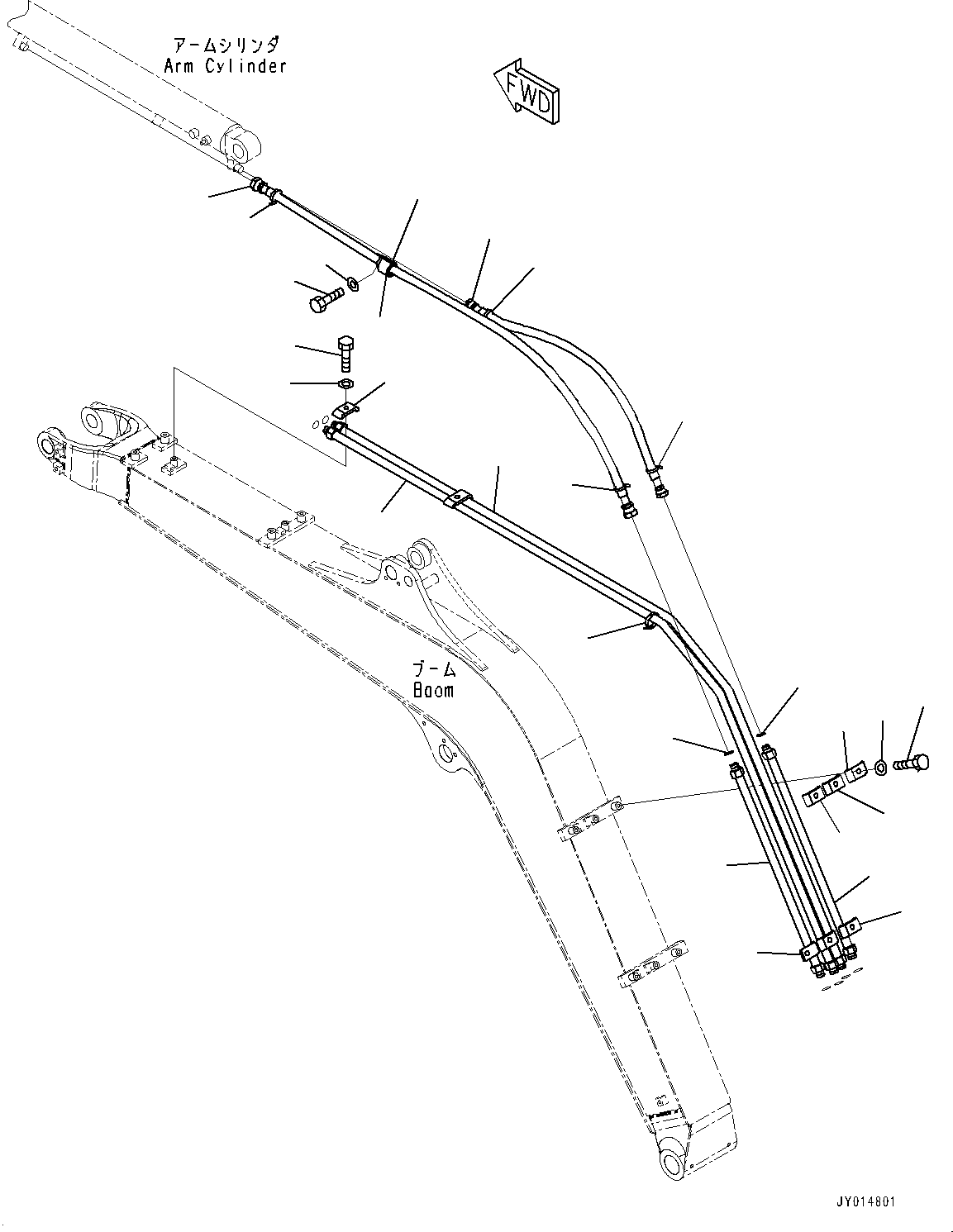 アームシリンダ
Arm Cylinder

FWD

ブーム
Boom

JY014801