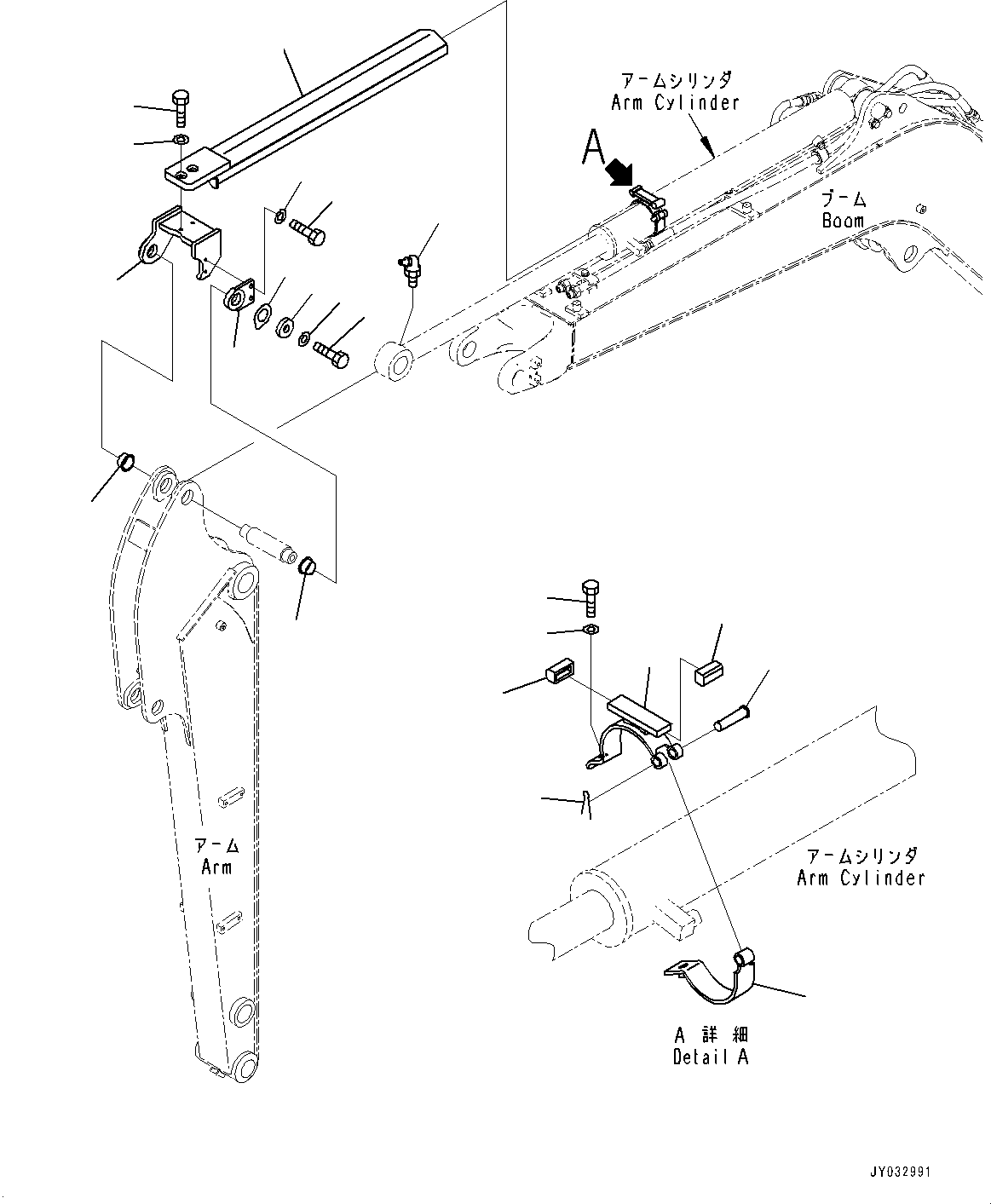 アームシリンダ
Arm Cylinder

A

ブーム
Boom

アーム
Arm

アームシリンダ
Arm Cylinder

A 詳細
Detail A

JY032991