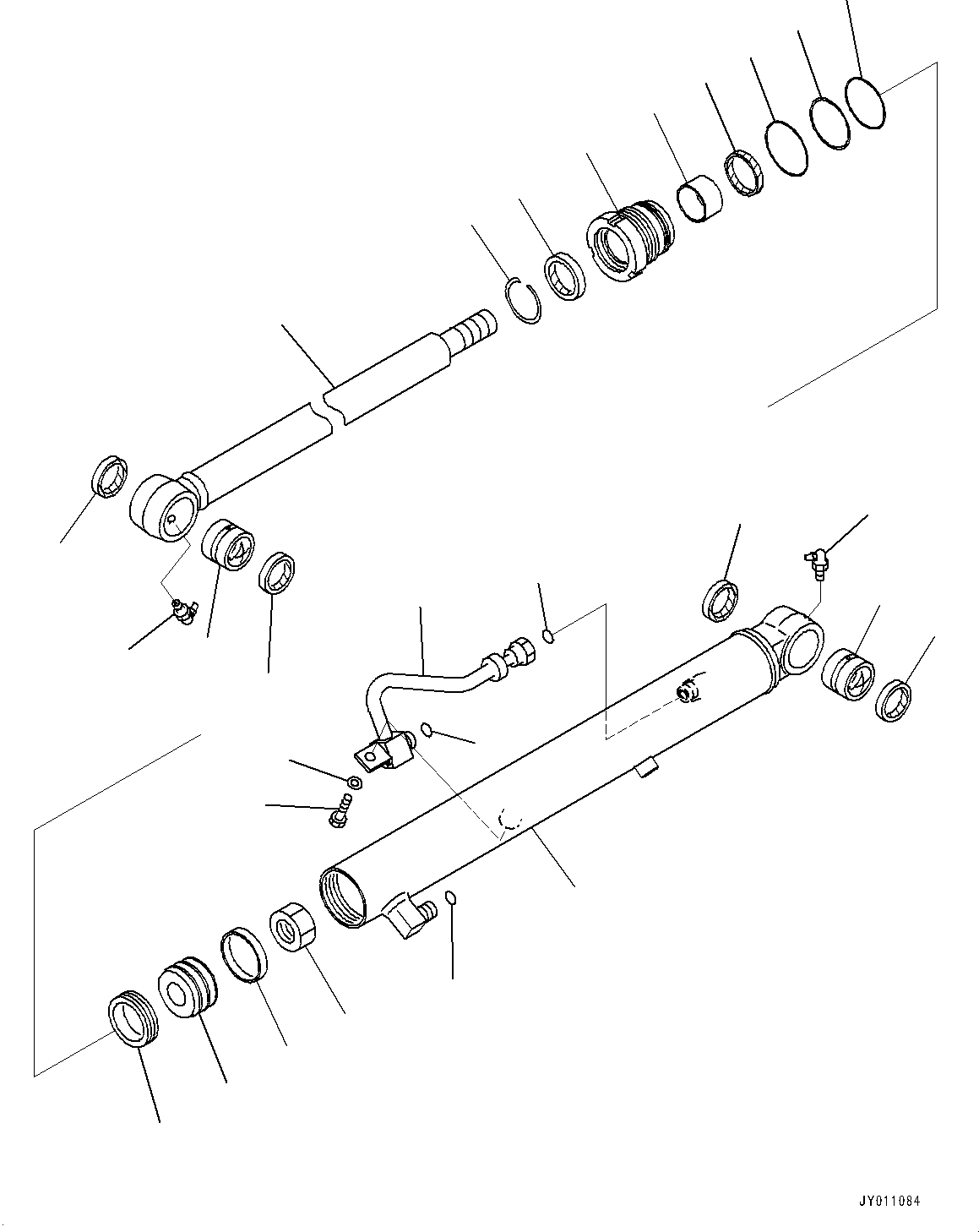 JY011084