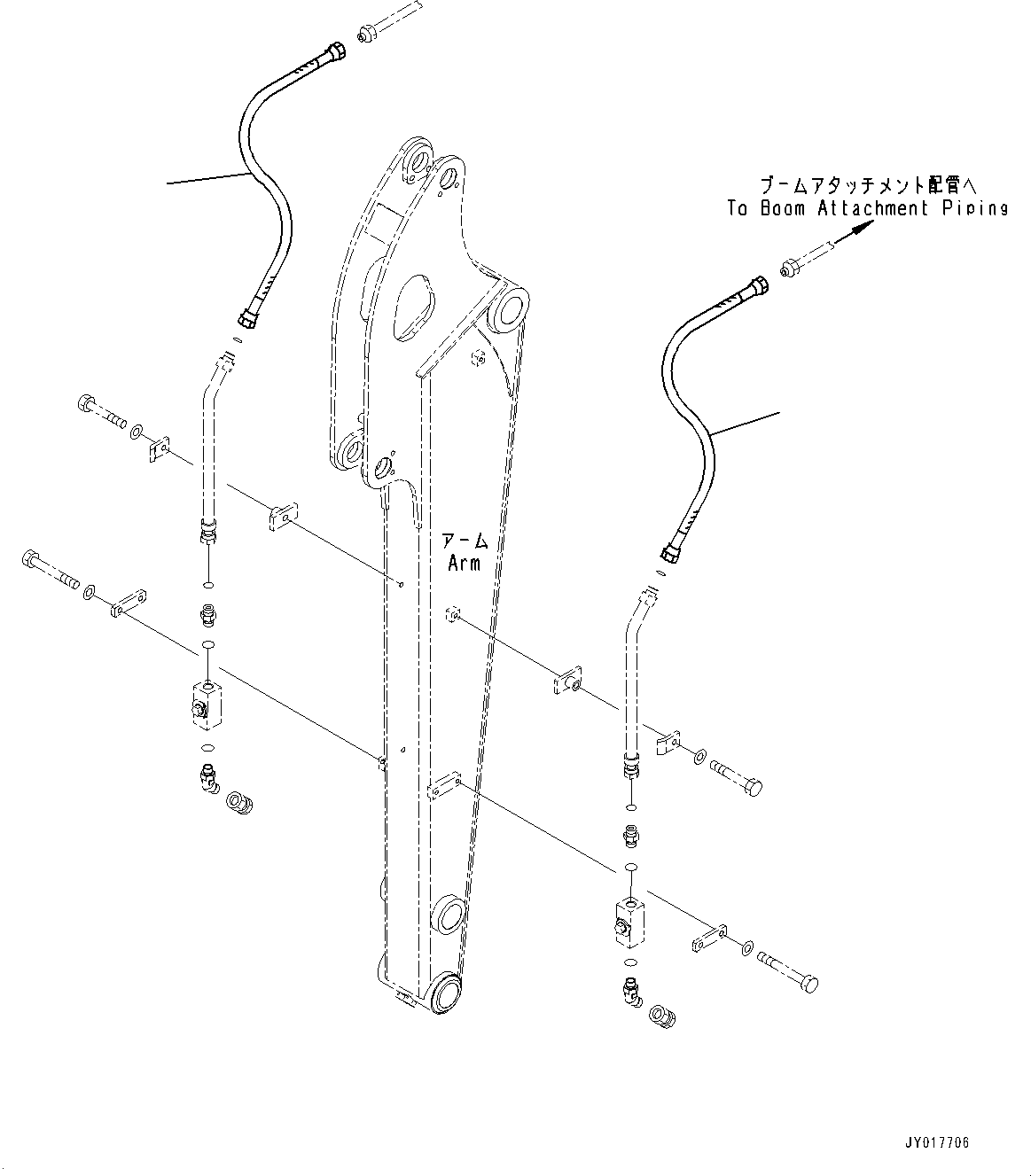 ブームアタッチメント配管へ
To Boom Attachment Piping

アーム
Arm

JY017706