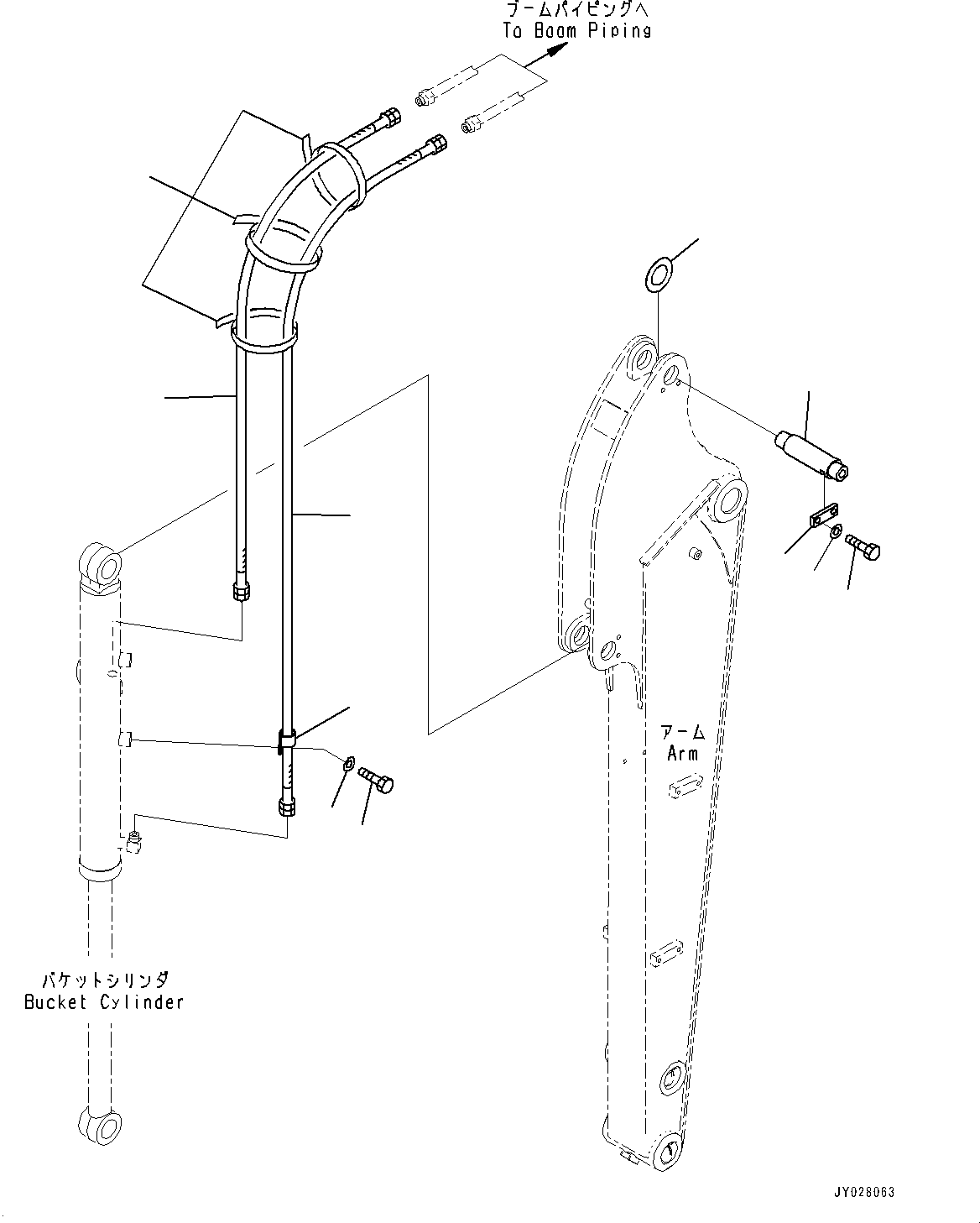 ブームパイピングへ
To Boom Piping

アーム
Arm

バケットシリンダ
Bucket Cylinder

JY028063