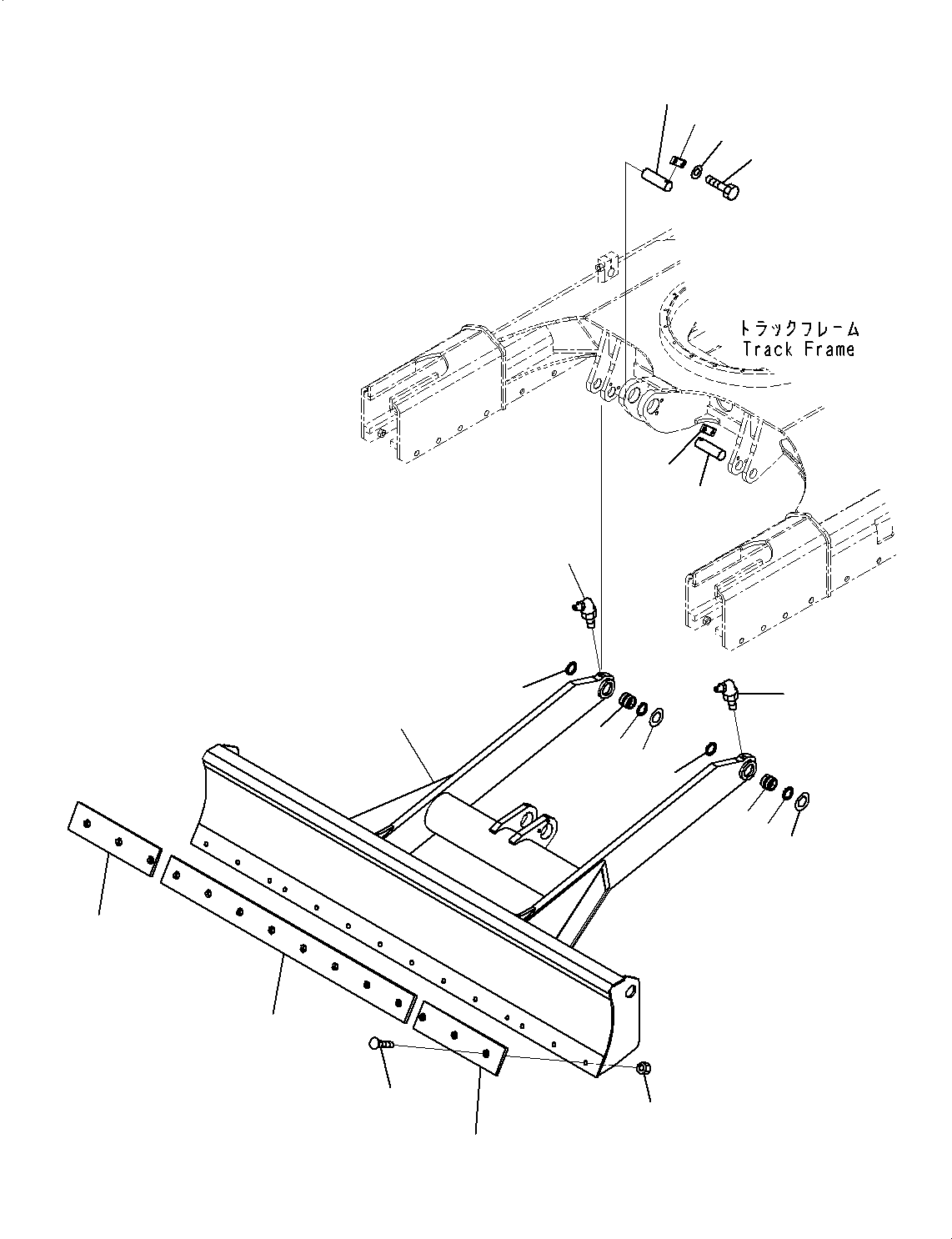 トラックフレーム
Track Frame