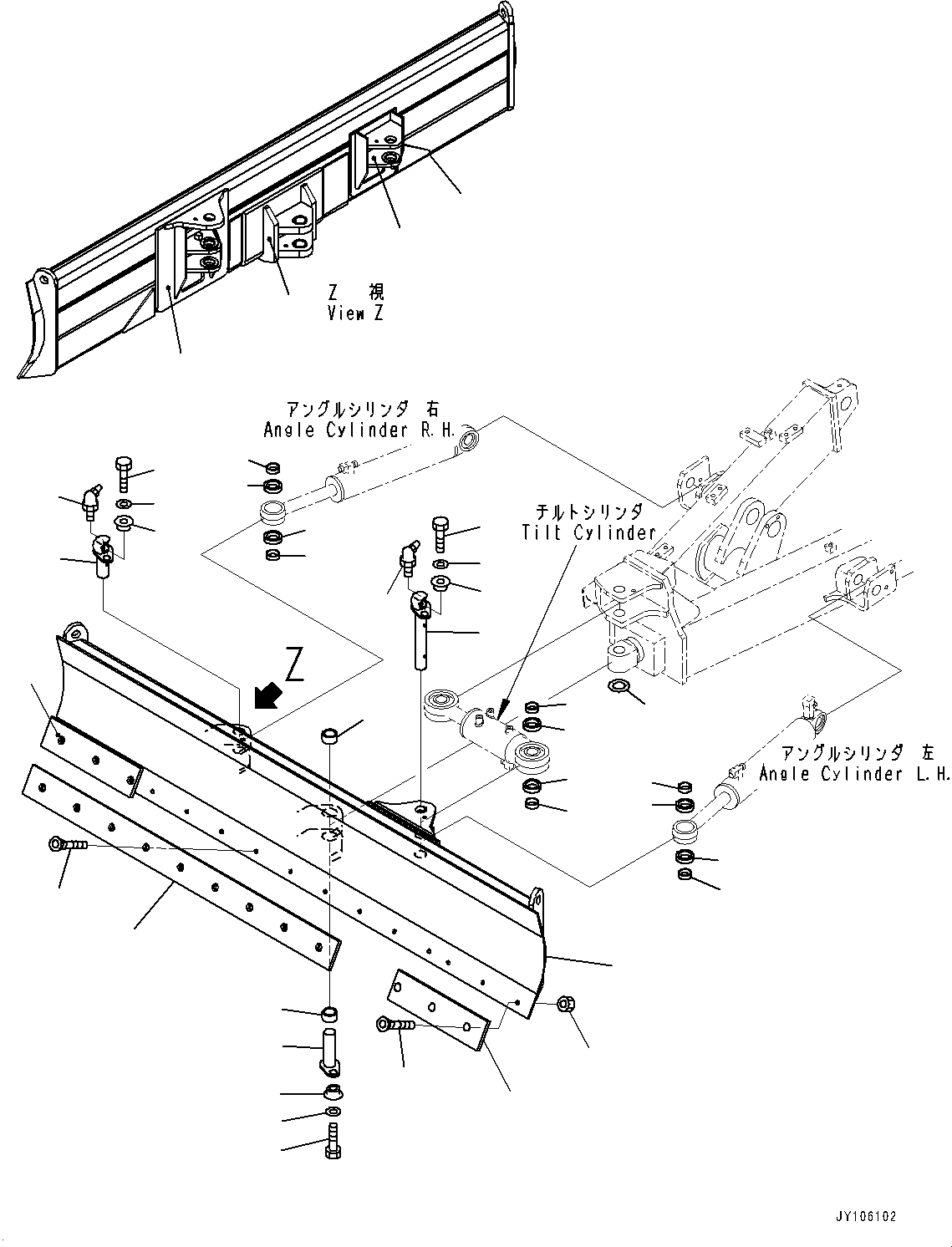 Z 視
View Z

アングルシリンダ 右
Angle Cylinder R.H.

チルトシリンダ
Tilt Cylinder

Z

アングルシリンダ 左
Angle Cylinder L.H.

JY106102