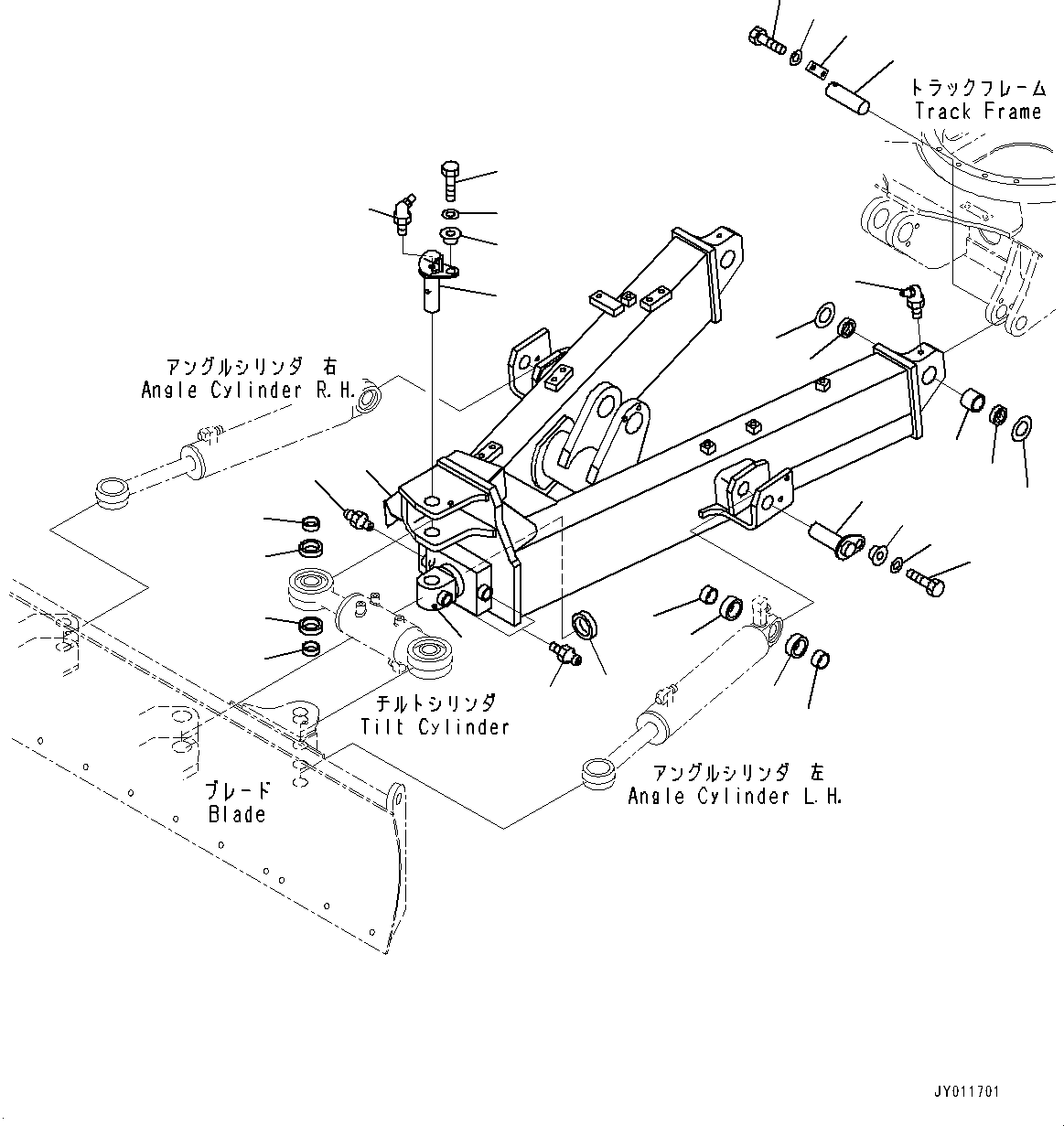 トラックフレーム
Track Frame

アングルシリンダ 右
Angle Cylinder R.H.

チルトシリンダ
Tilt Cylinder

ブレード
Blade

アングルシリンダ 左
Angle Cylinder L.H.

JY011701