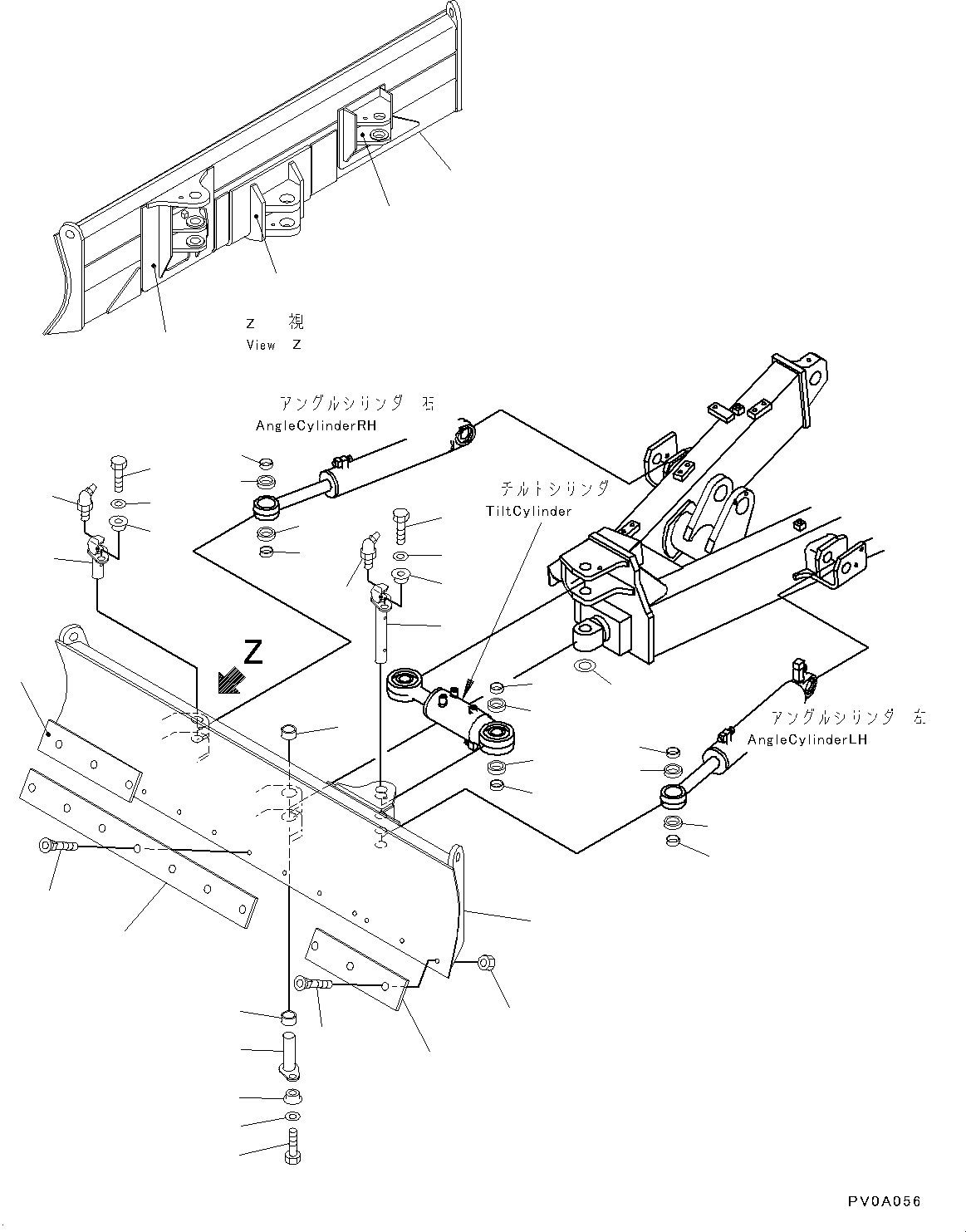 Z 視
View Z

アングルシリンダ 右
AngleCylinderRH

チルトシリンダ
TiltCylinder

Z

アングルシリンダ 左
AngleCylinderLH

PV0A056