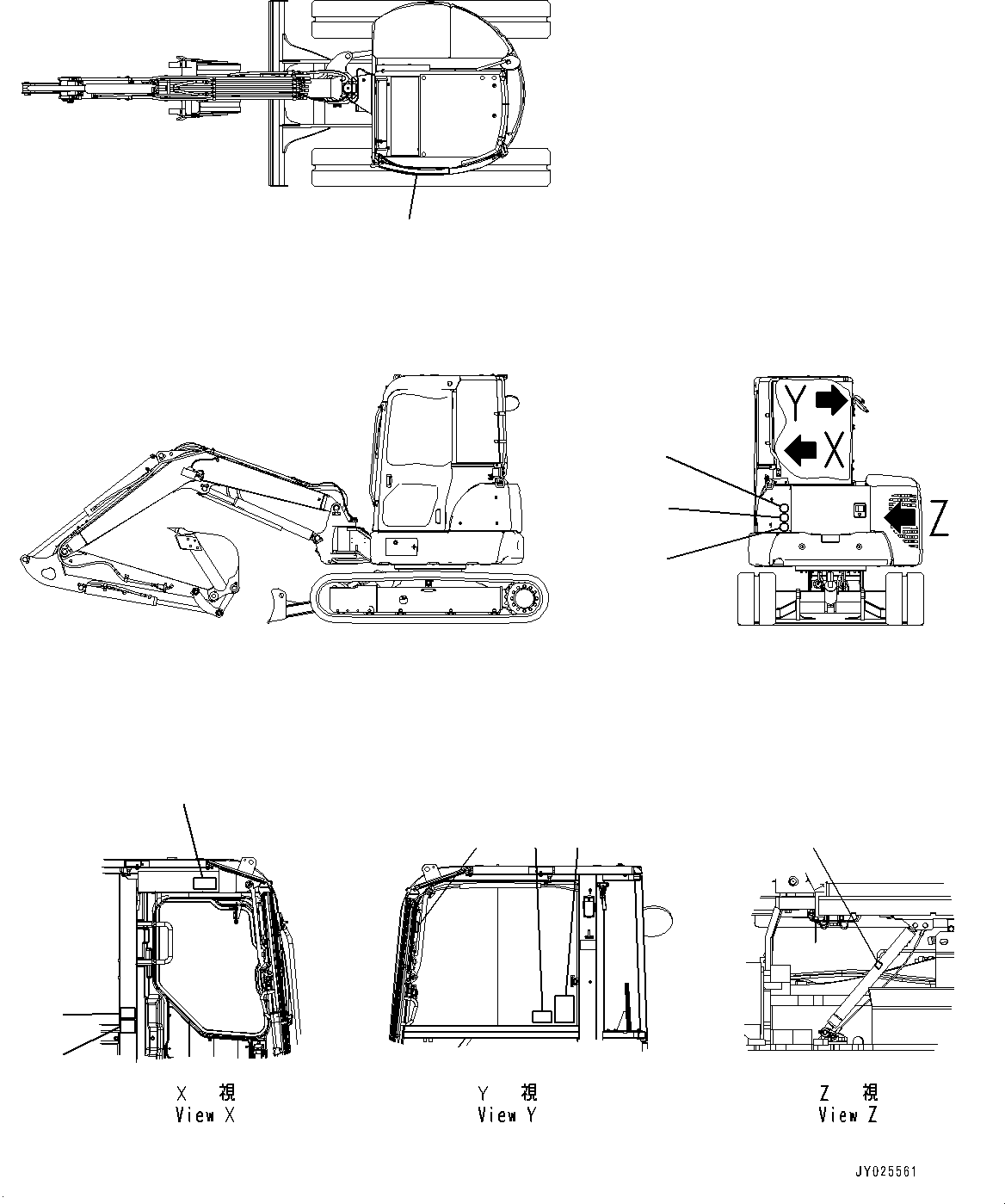 Y
X
Z

X 視
View X

Y 視
View Y

Z 視
View Z

JY025561