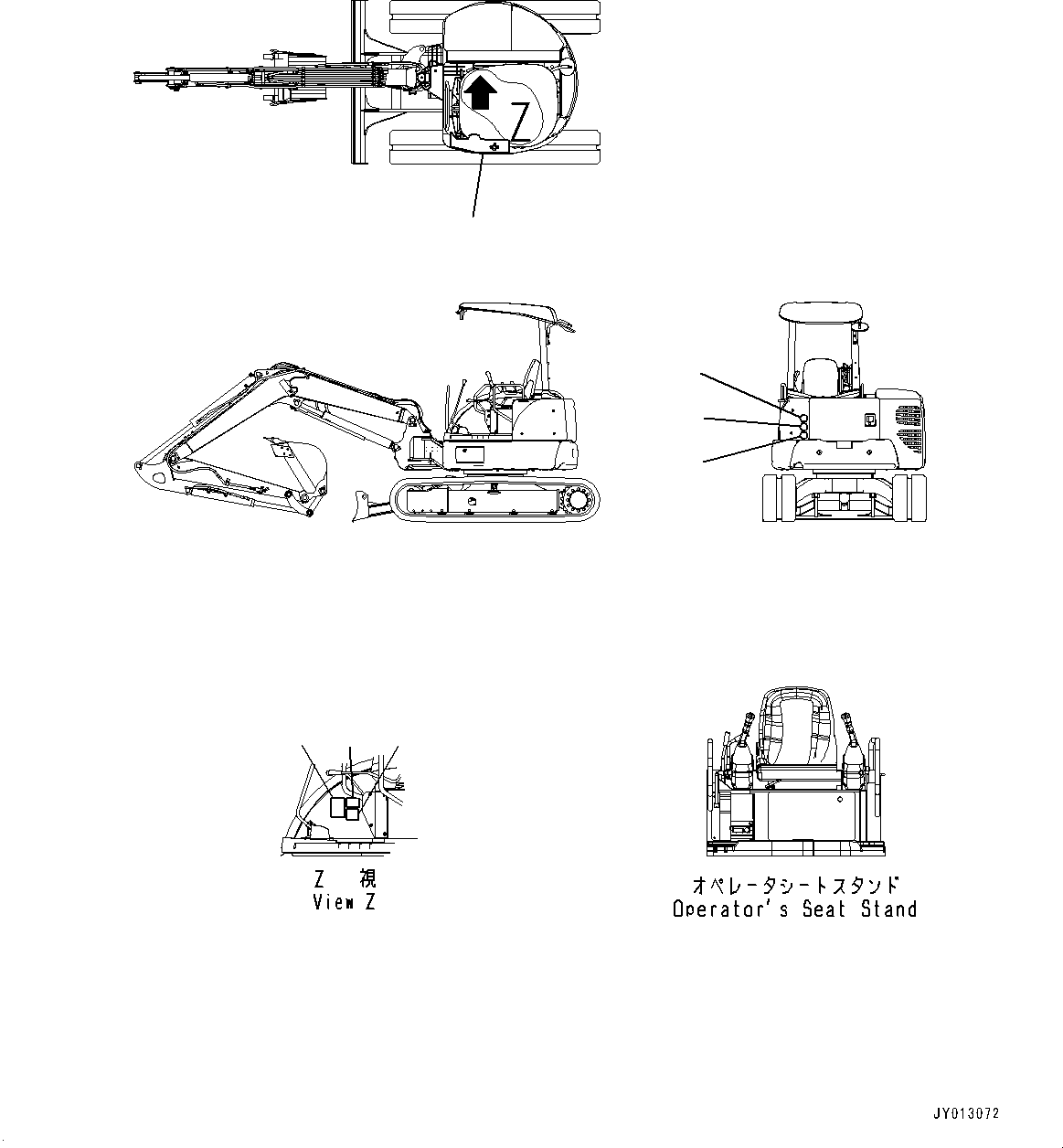 Z

Z 視
View Z

オペレータシートスタンド
Operator's Seat Stand

JY013072