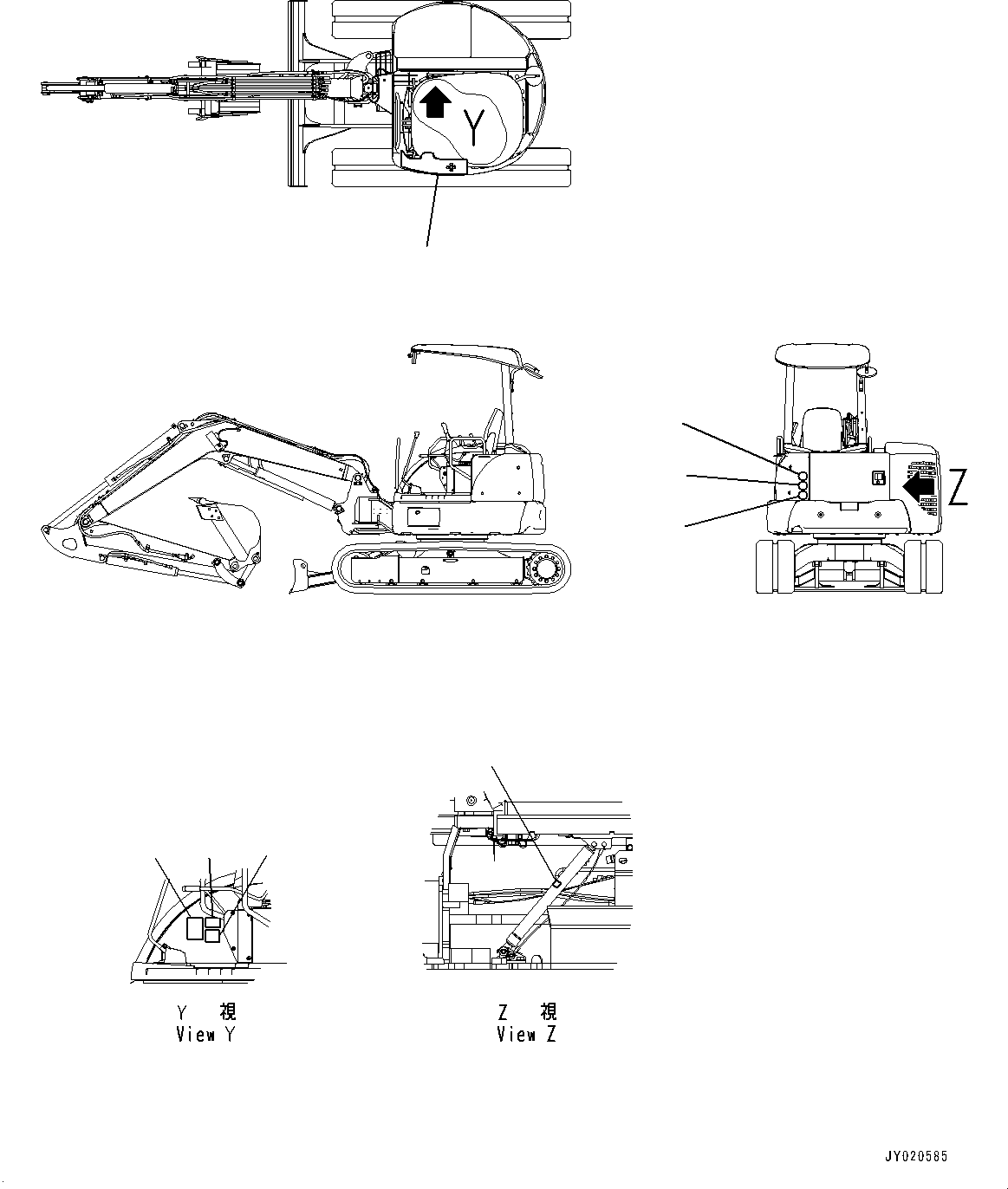 Y

Z

Y 視
View Y

Z 視
View Z

JY020585