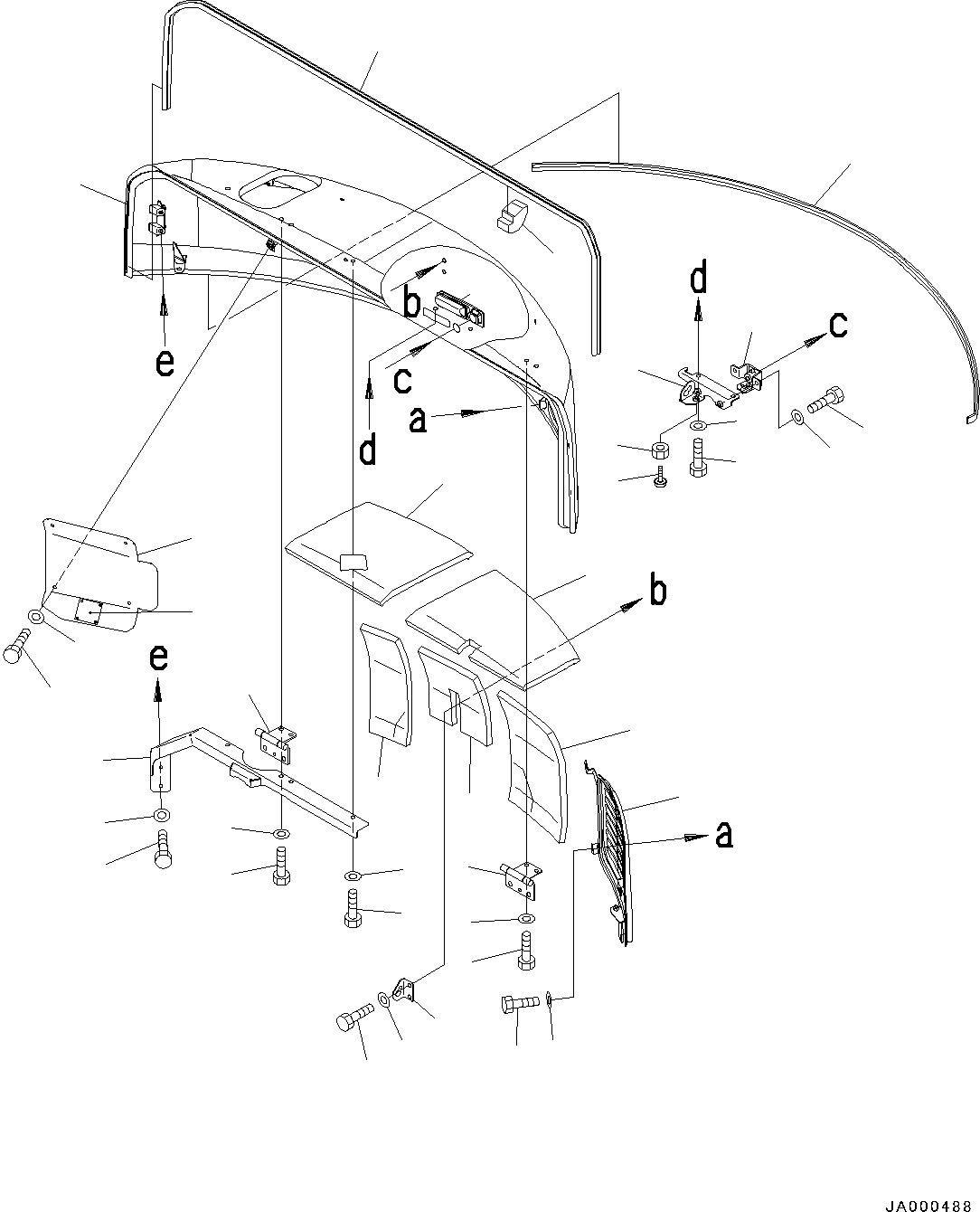 e
b
c
d
a
d
c
b
e
a
JA000488