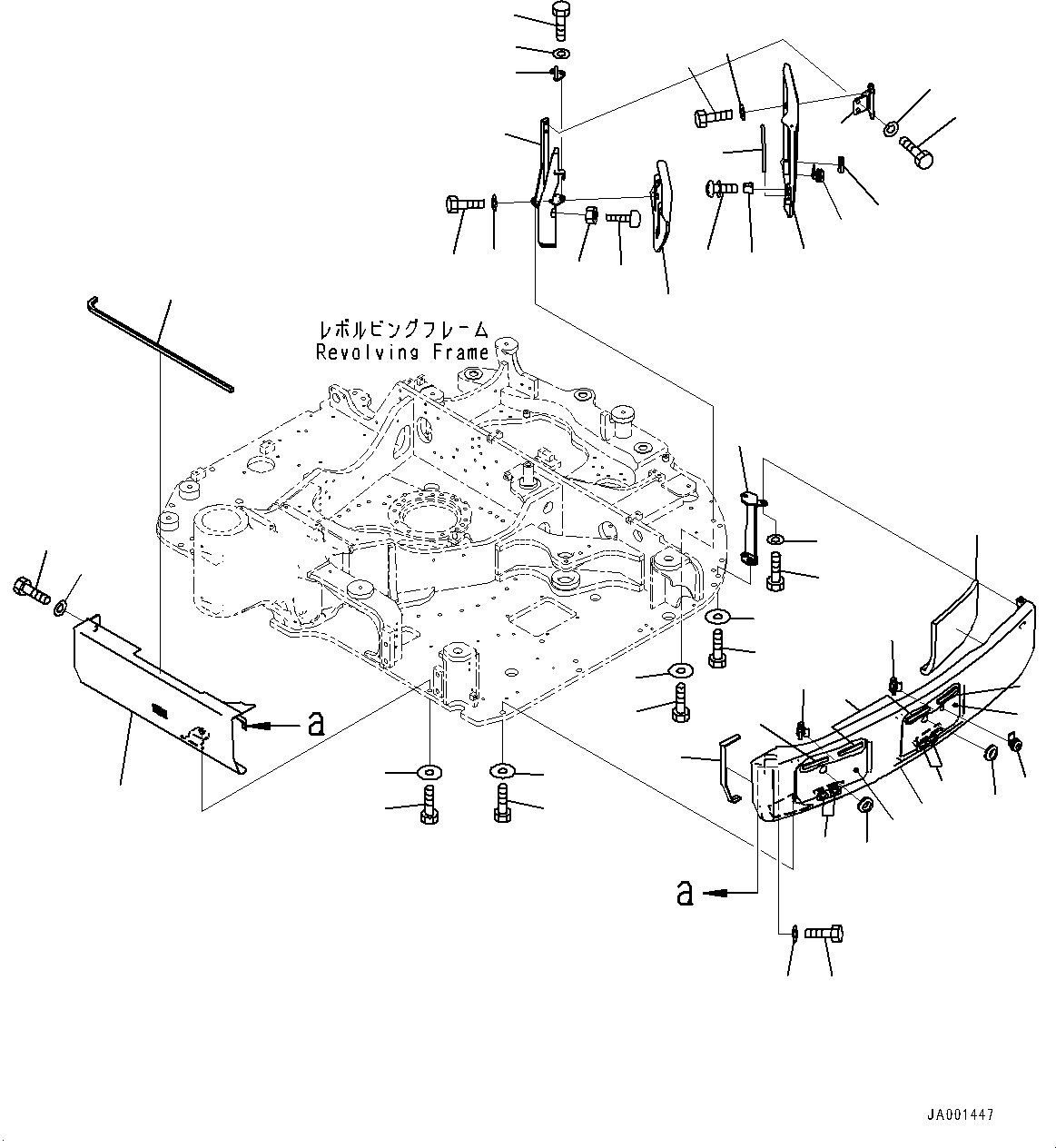 レボルビングフレーム
Revolving Frame

a

a

JA001447