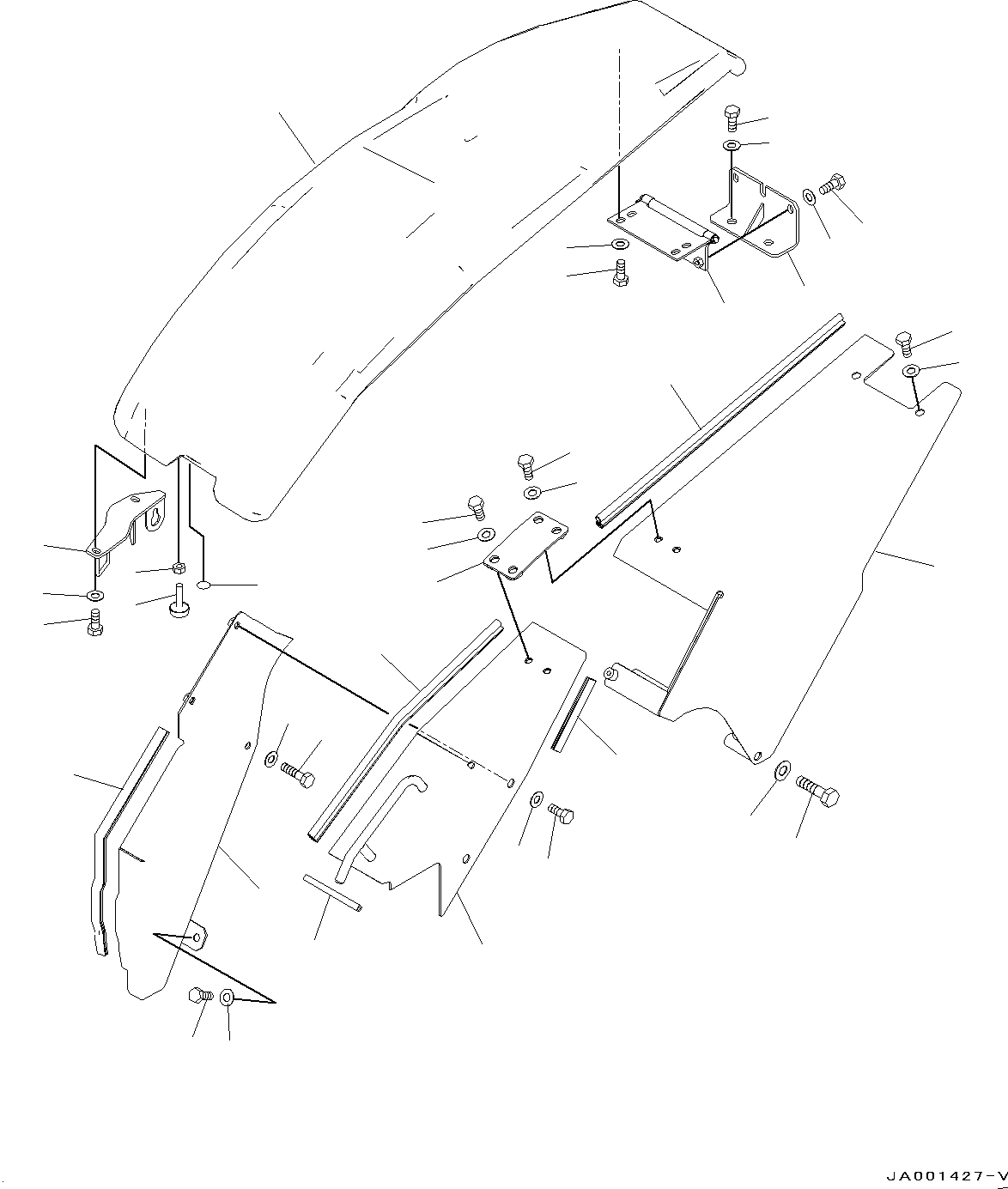 JA001427-V