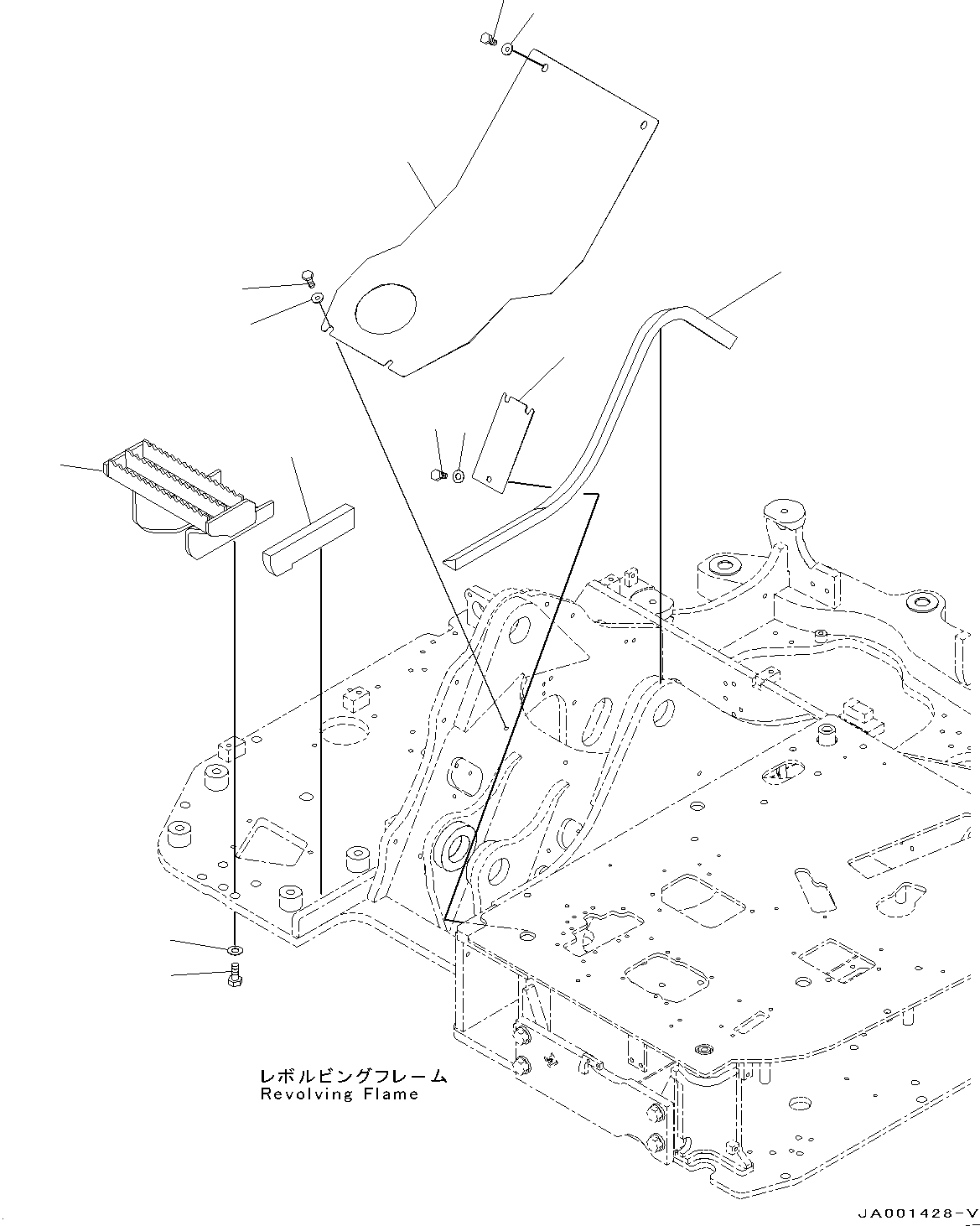 レボルビングフレーム
Revolving Flame

JA001428-V