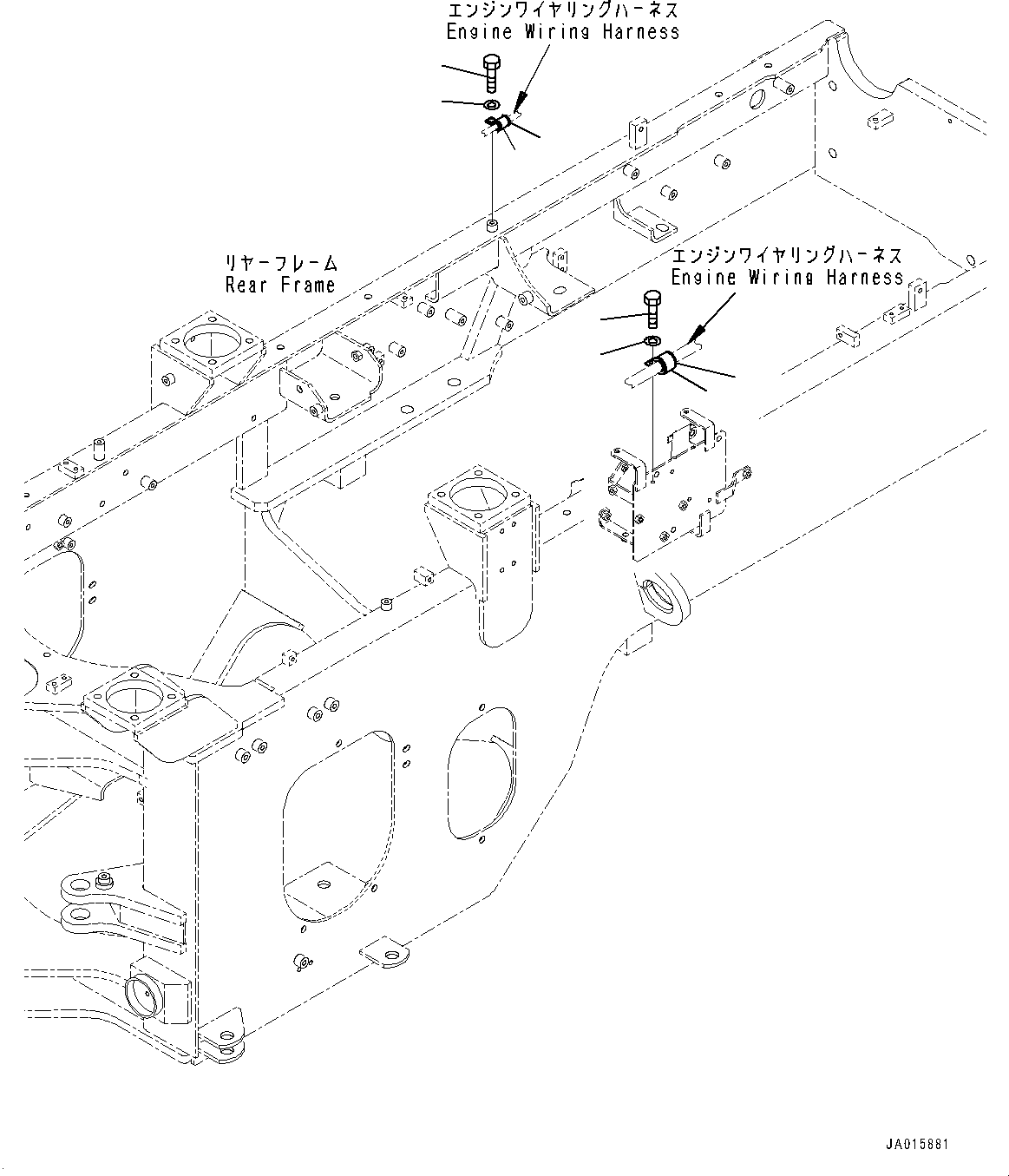 エンジンワイヤリングハーネス
Engine Wiring Harness

リヤーフレーム
Rear Frame

エンジンワイヤリングハーネス
Engine Wiring Harness

JA015881