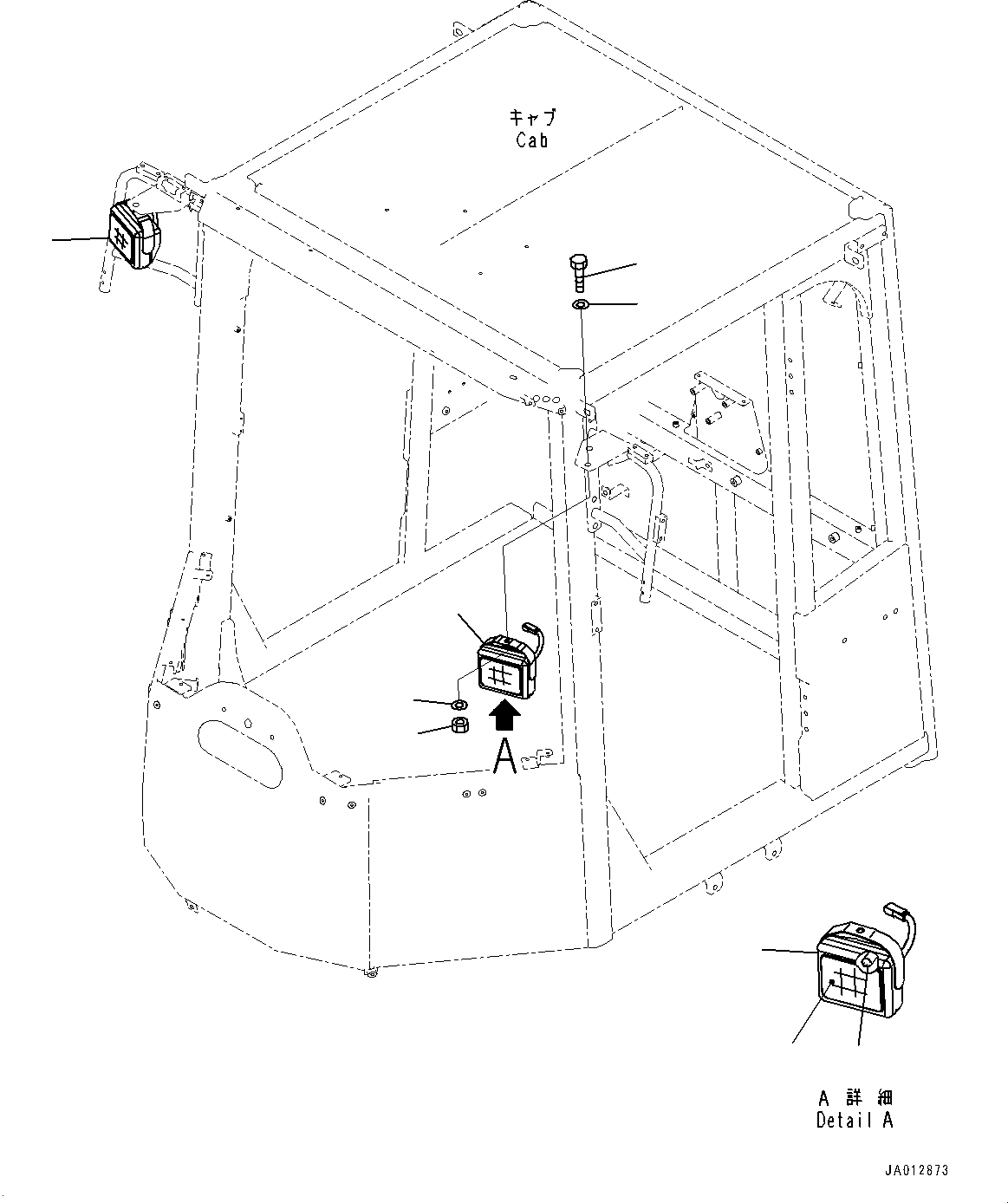 キャブ
Cab

A

A 詳細
Detail A

JA012873