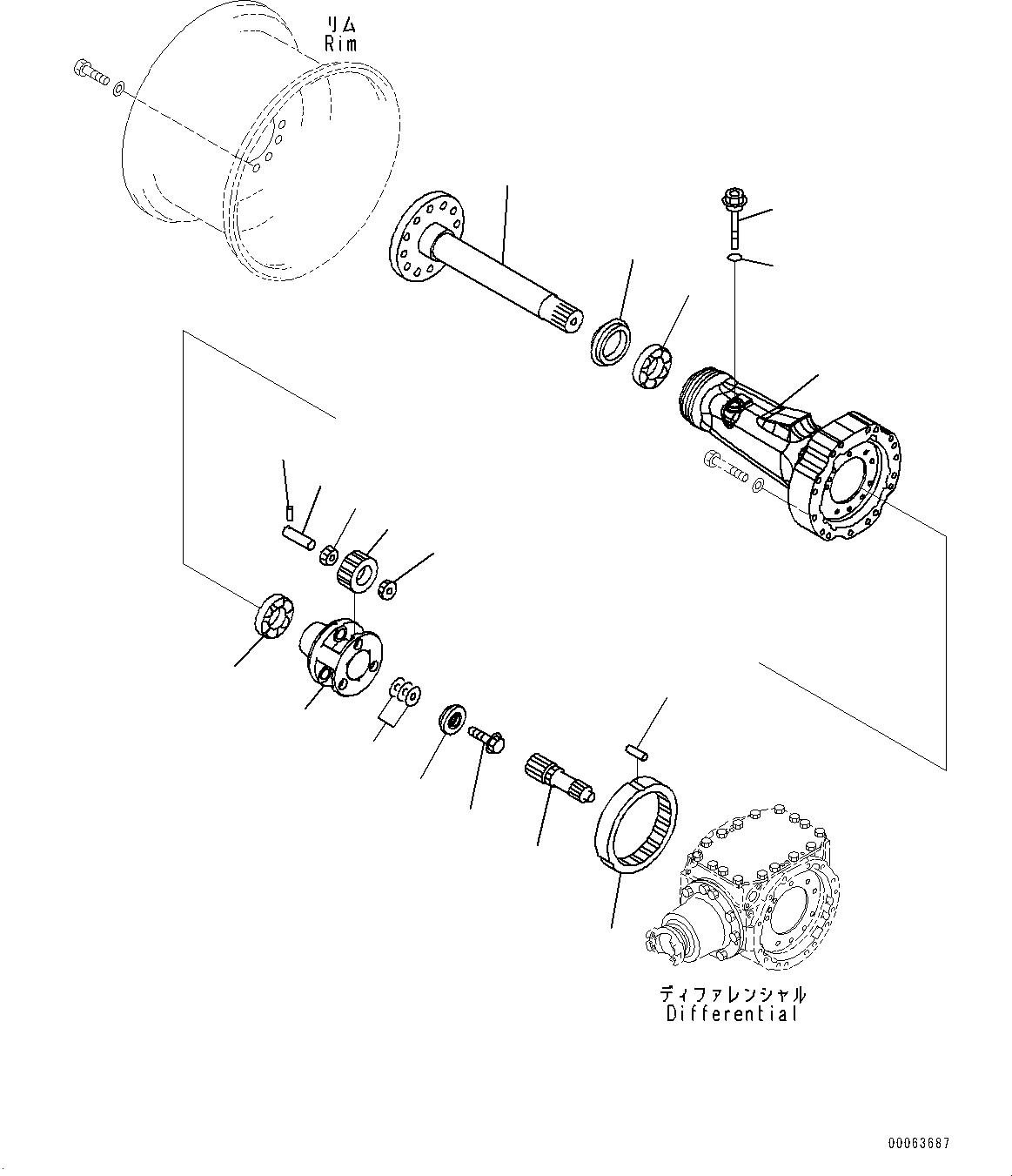 リム
Rim

ディファレンシャル
Differential

00063687