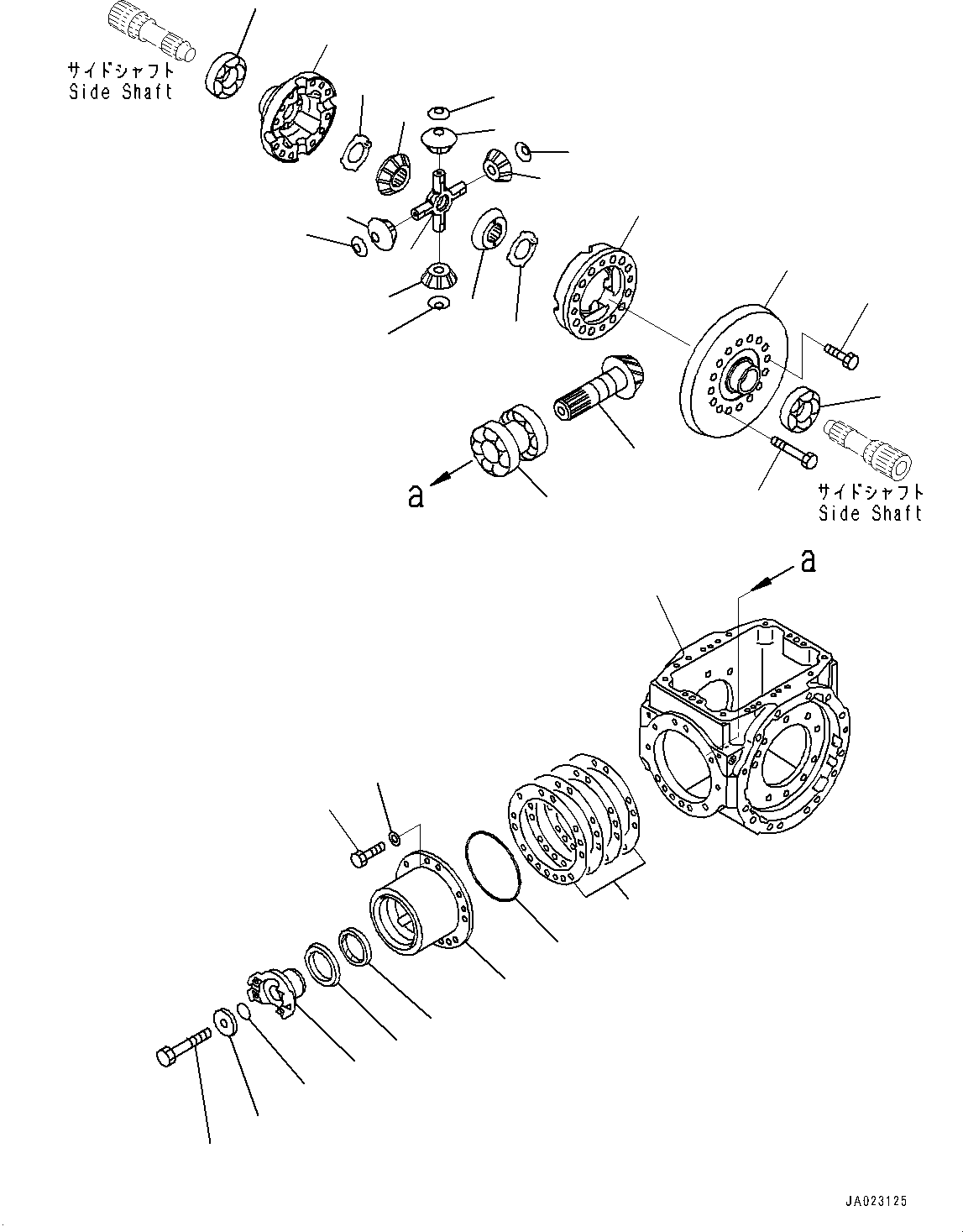 サイドシャフト
Side Shaft

a

サイドシャフト
Side Shaft

a

JA023125