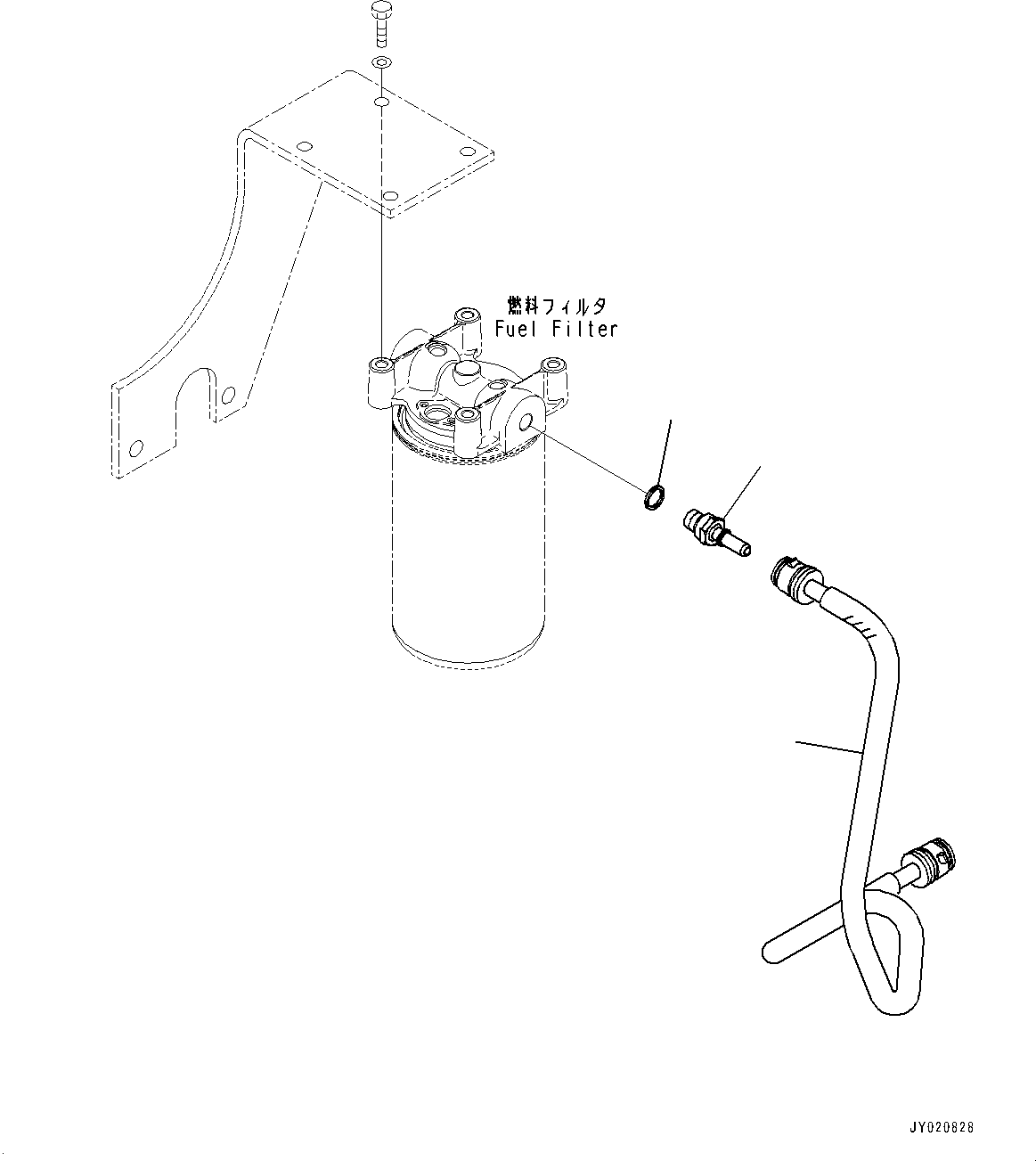 燃料フィルタ
Fuel Filter

JY020828