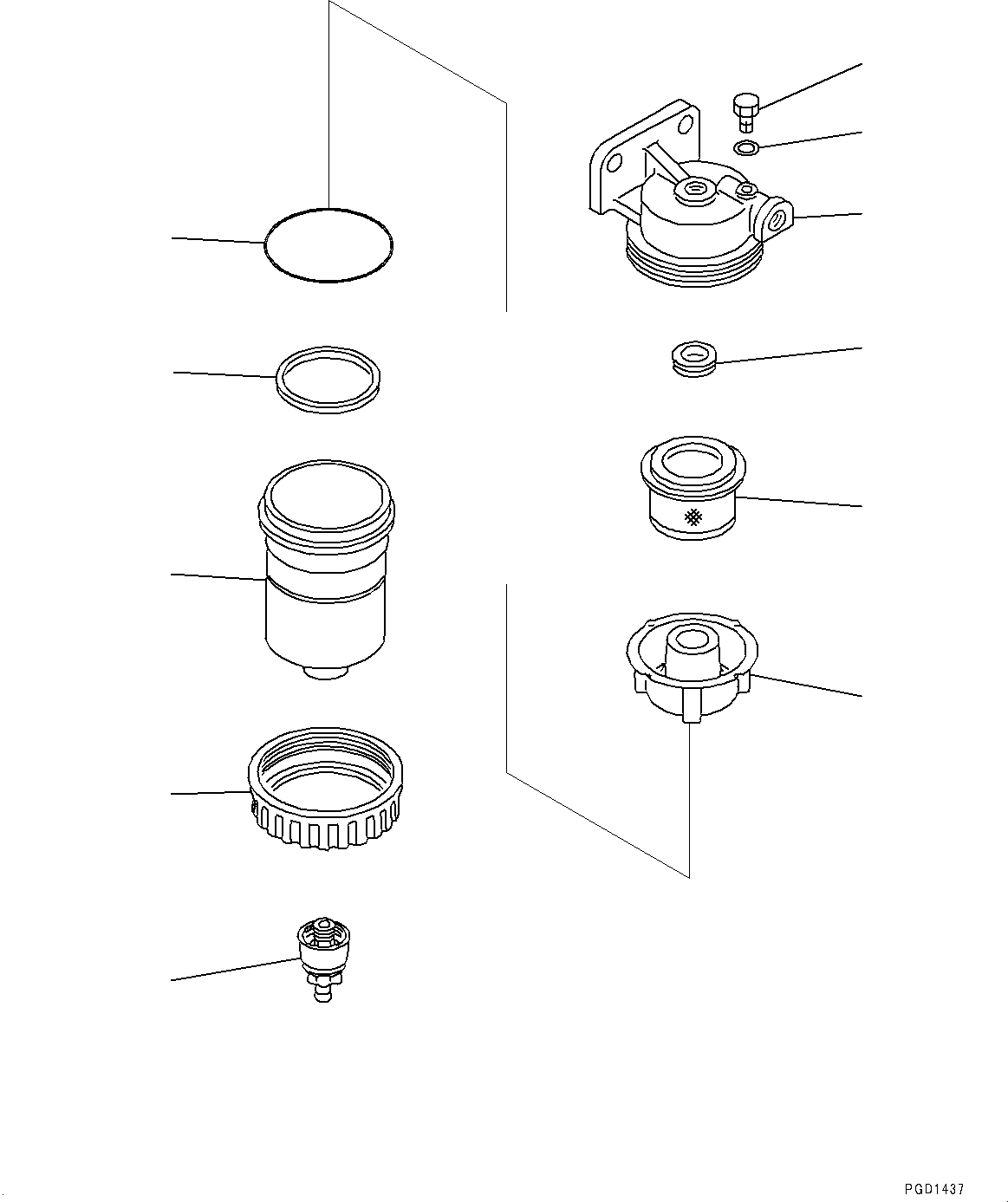 PGD1437