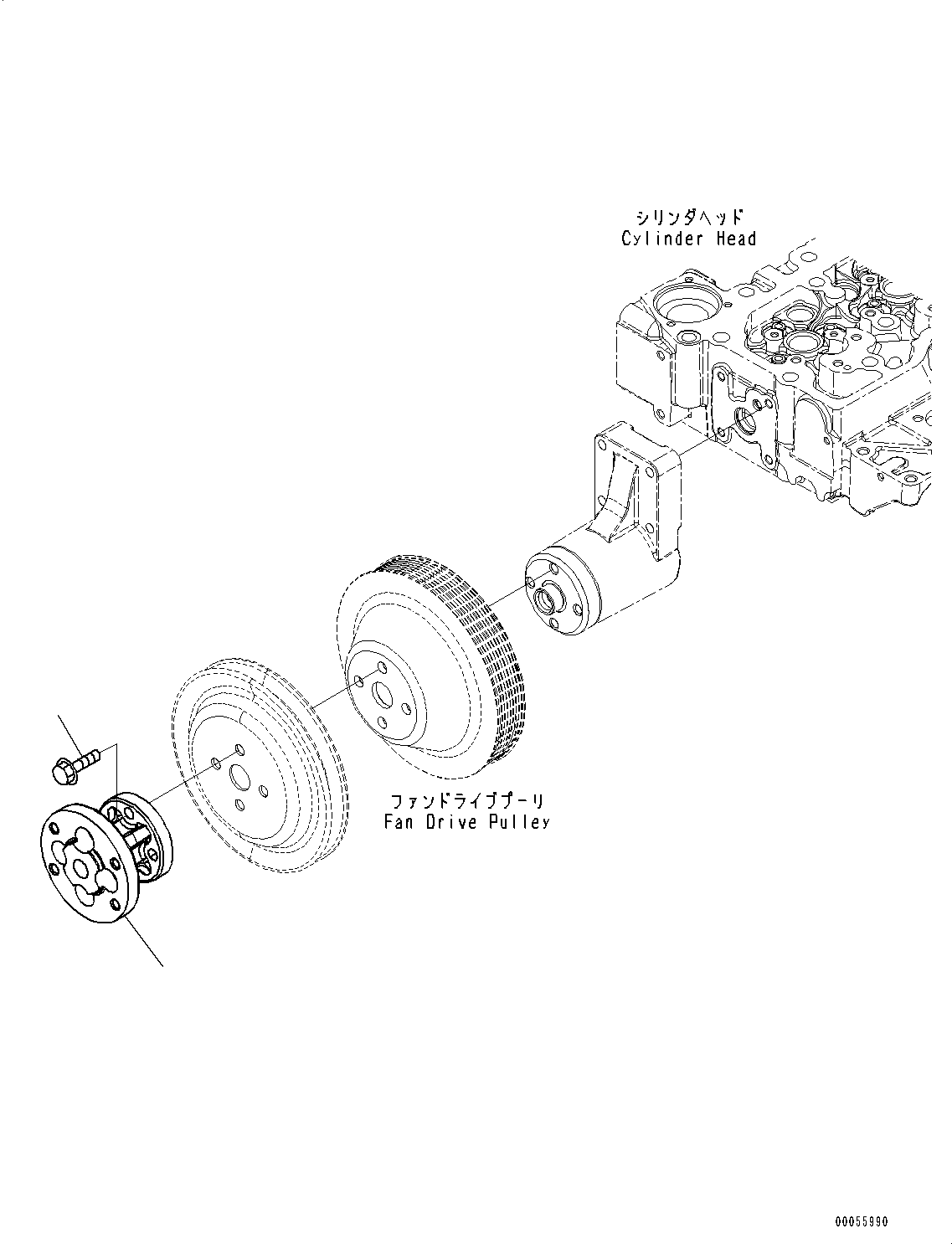 シリンダヘッド
Cylinder Head

ファンドライブプーリ
Fan Drive Pulley

00055990