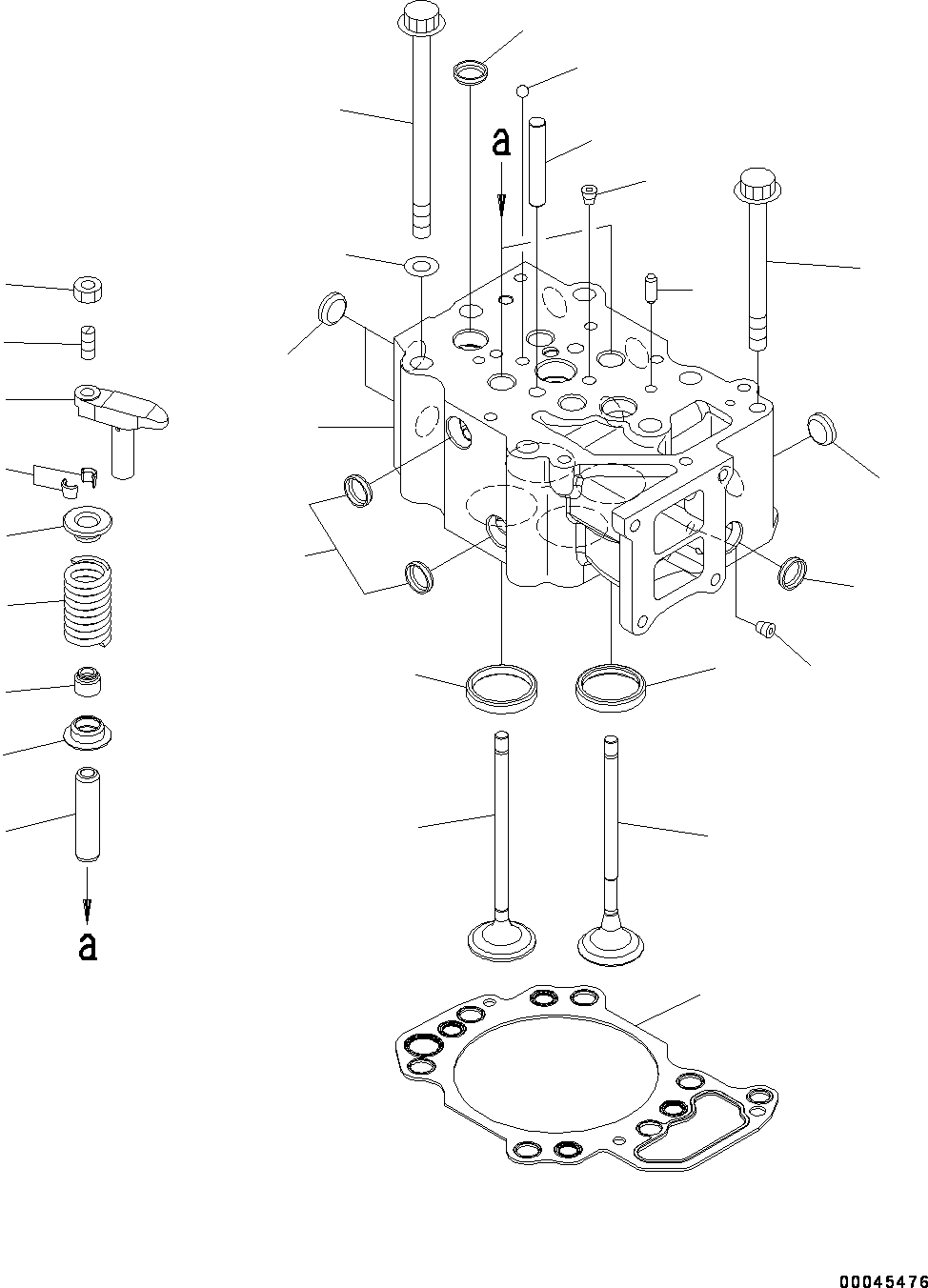 a

a

00045476