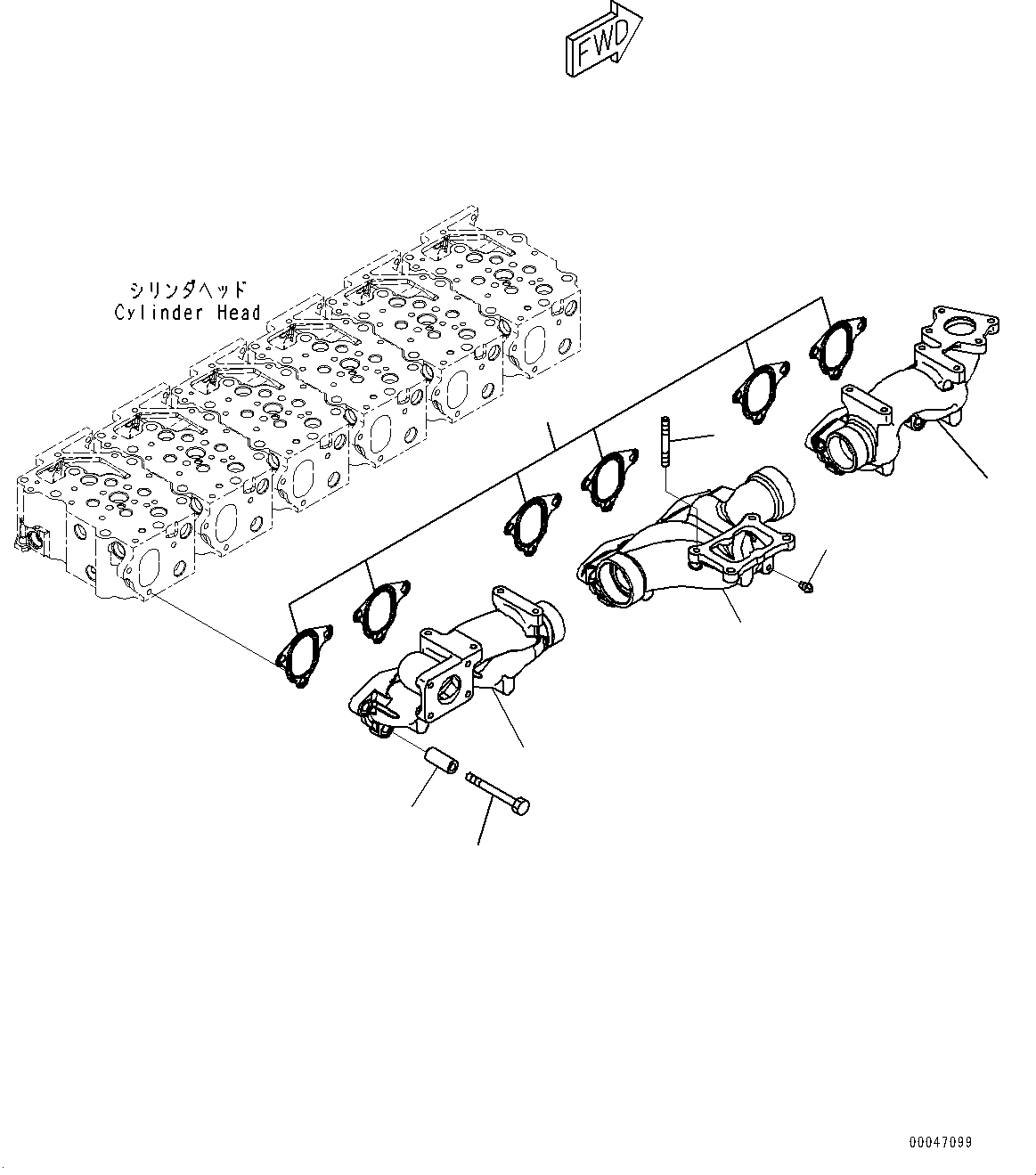 FWD

シリンダヘッド
Cylinder Head

00047099