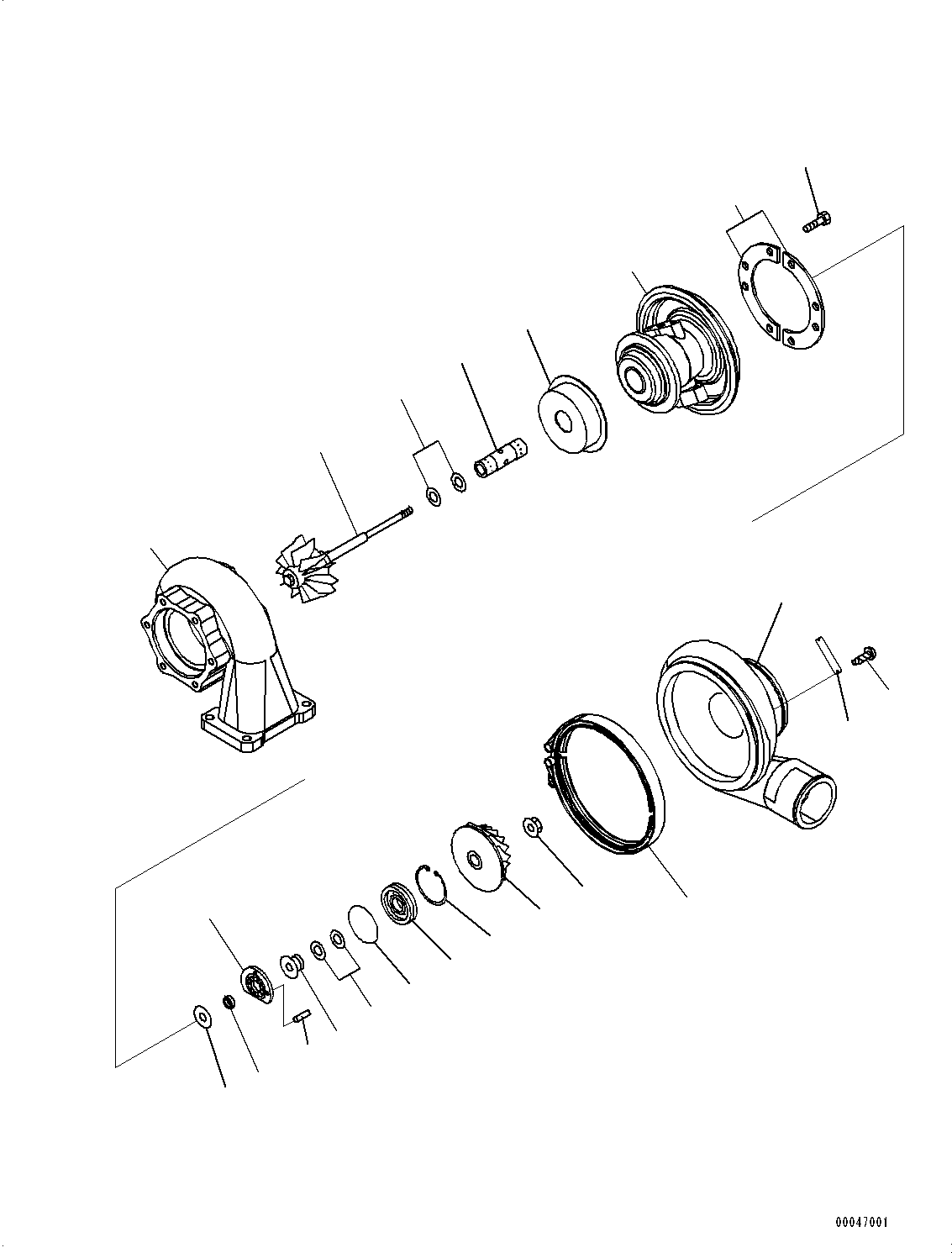 00047001