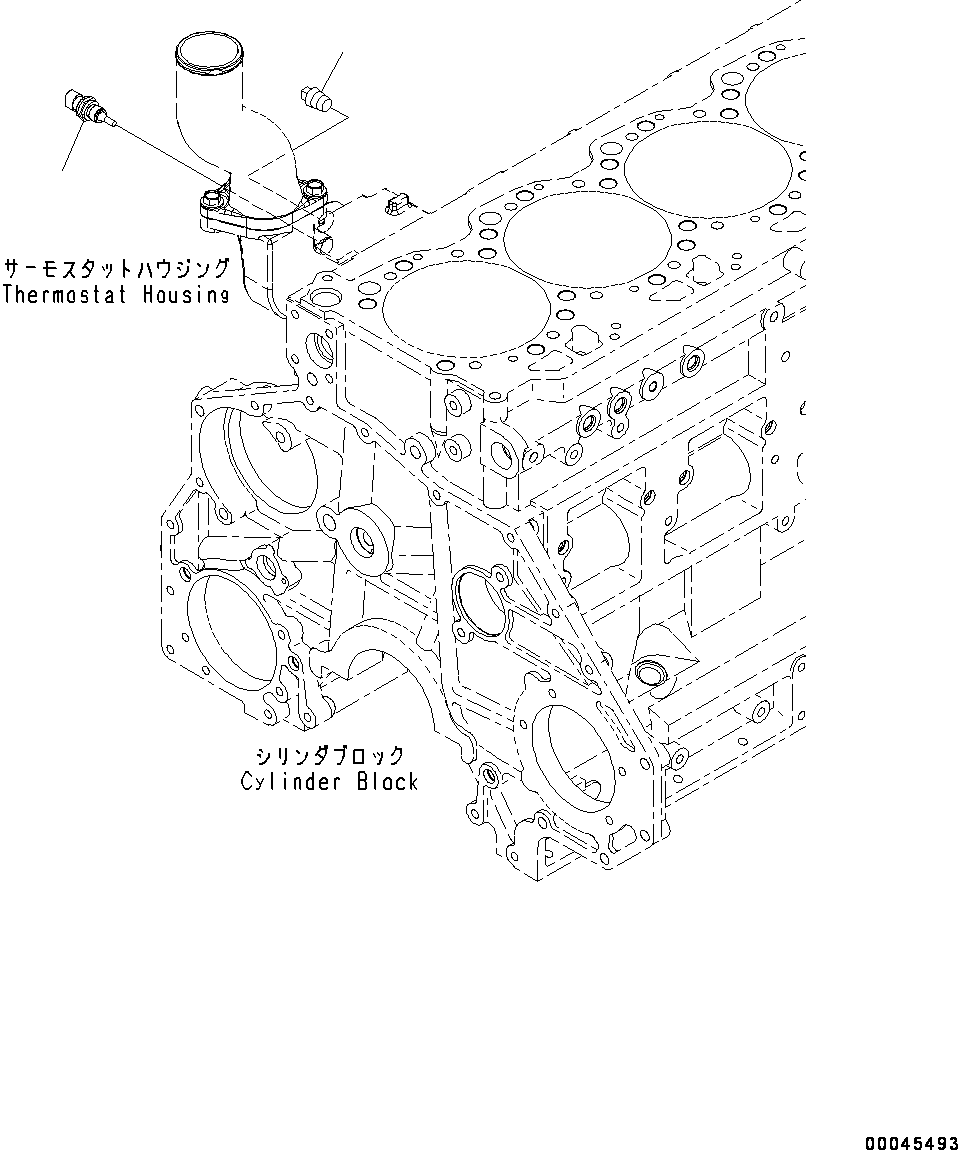 サーモスタットハウジング
Thermostat Housing

シリンダブロック
Cylinder Block

00045493