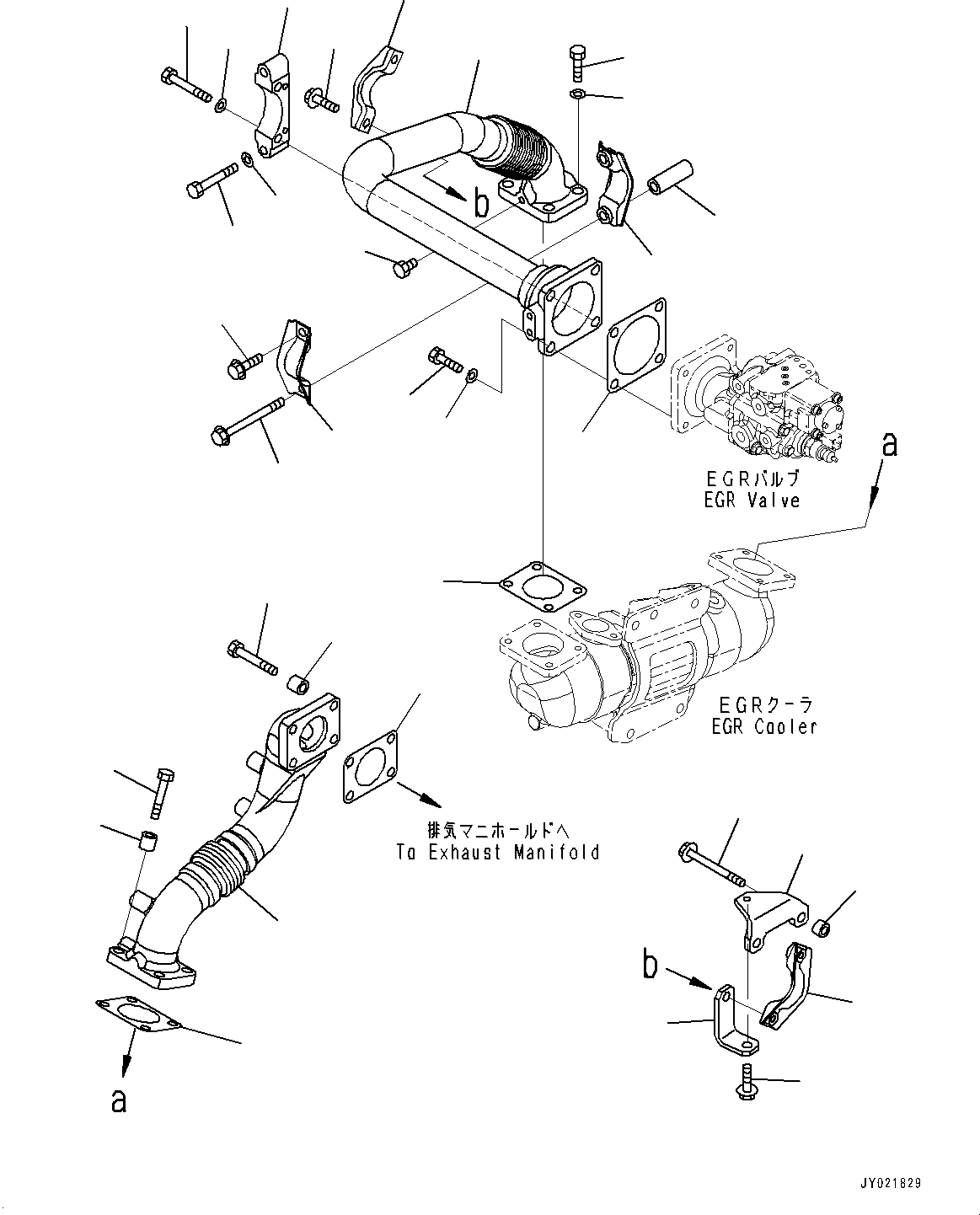 b

a

EGRバルブ
EGR Valve

EGRクーラ
EGR Cooler

排気マニホールドへ
To Exhaust Manifold

b

a

JY021829