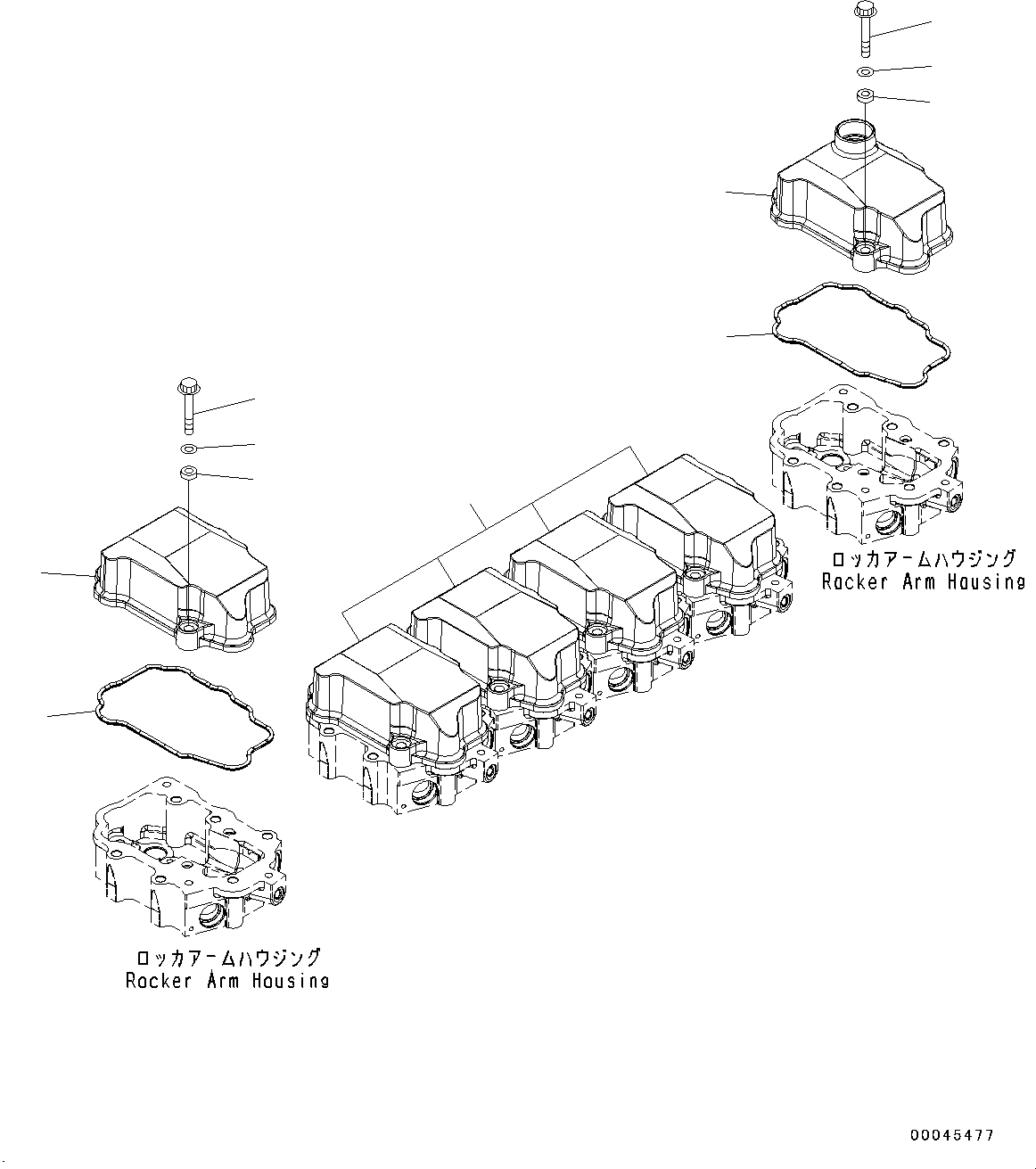 ロッカアームハウジング
Rocker Arm Housing

ロッカアームハウジング
Rocker Arm Housing

00045477