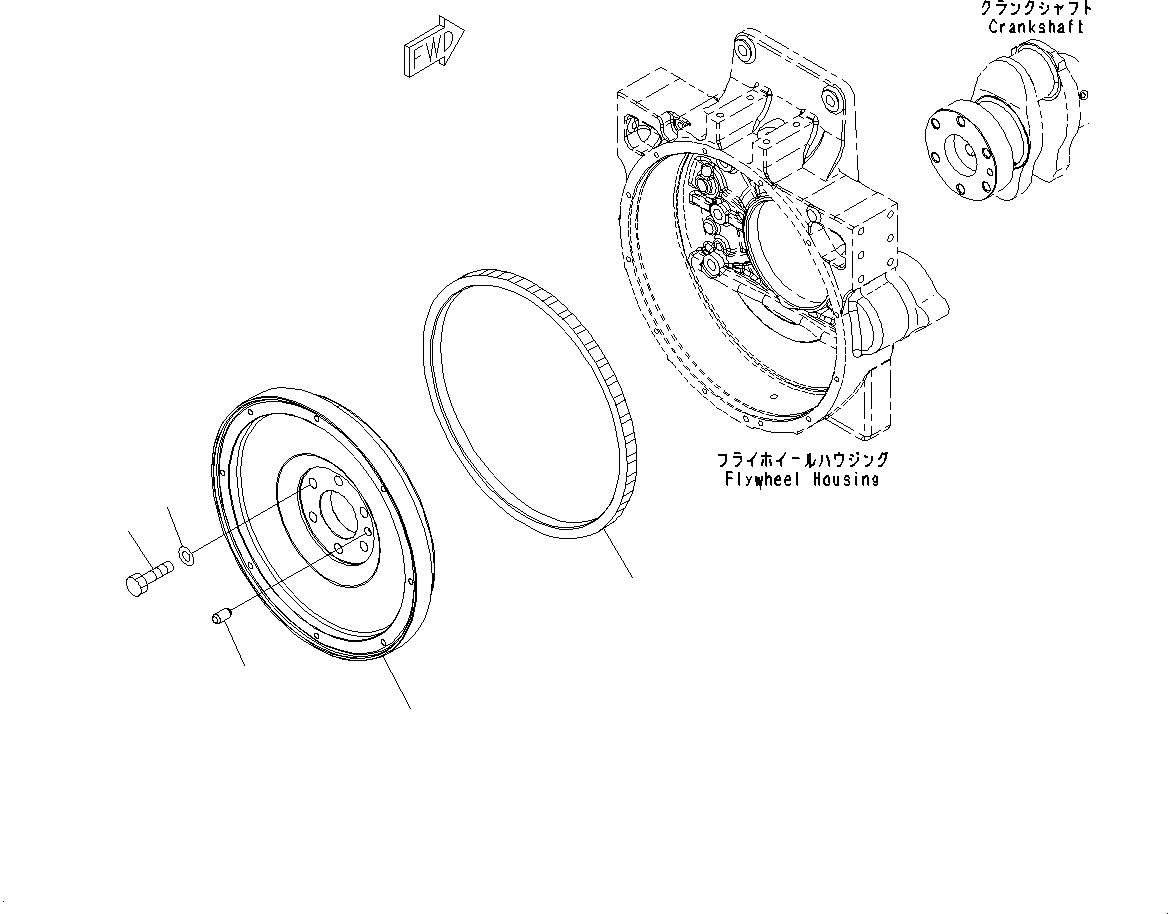 FWD

クランクシャフト
Crankshaft

フライホイールハウジング
Flywheel Housing