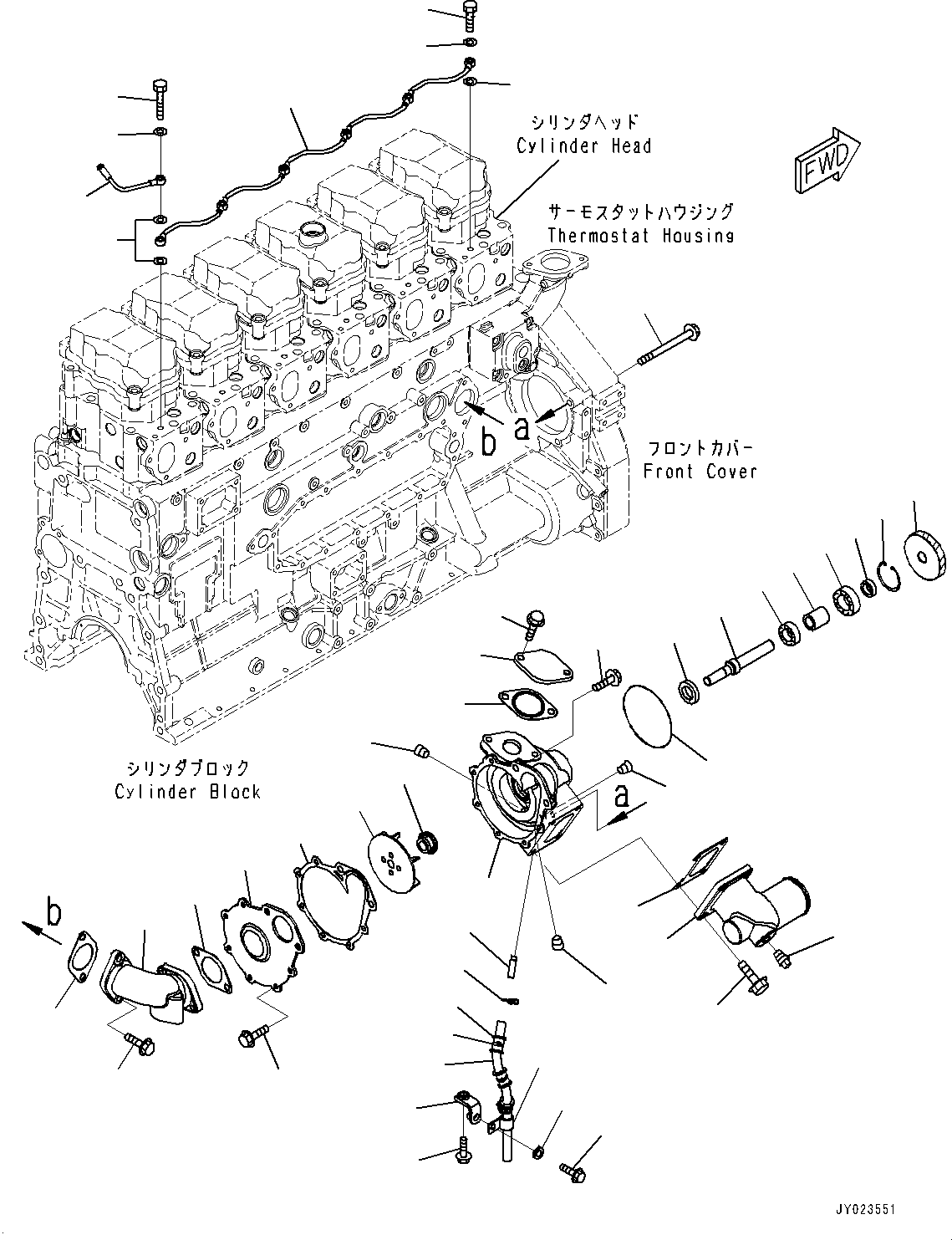 シリンダヘッド
Cylinder Head

FWD

サーモスタットハウジング
Thermostat Housing

b
a

フロントカバー
Front Cover

シリンダブロック
Cylinder Block

a

b

JY023551