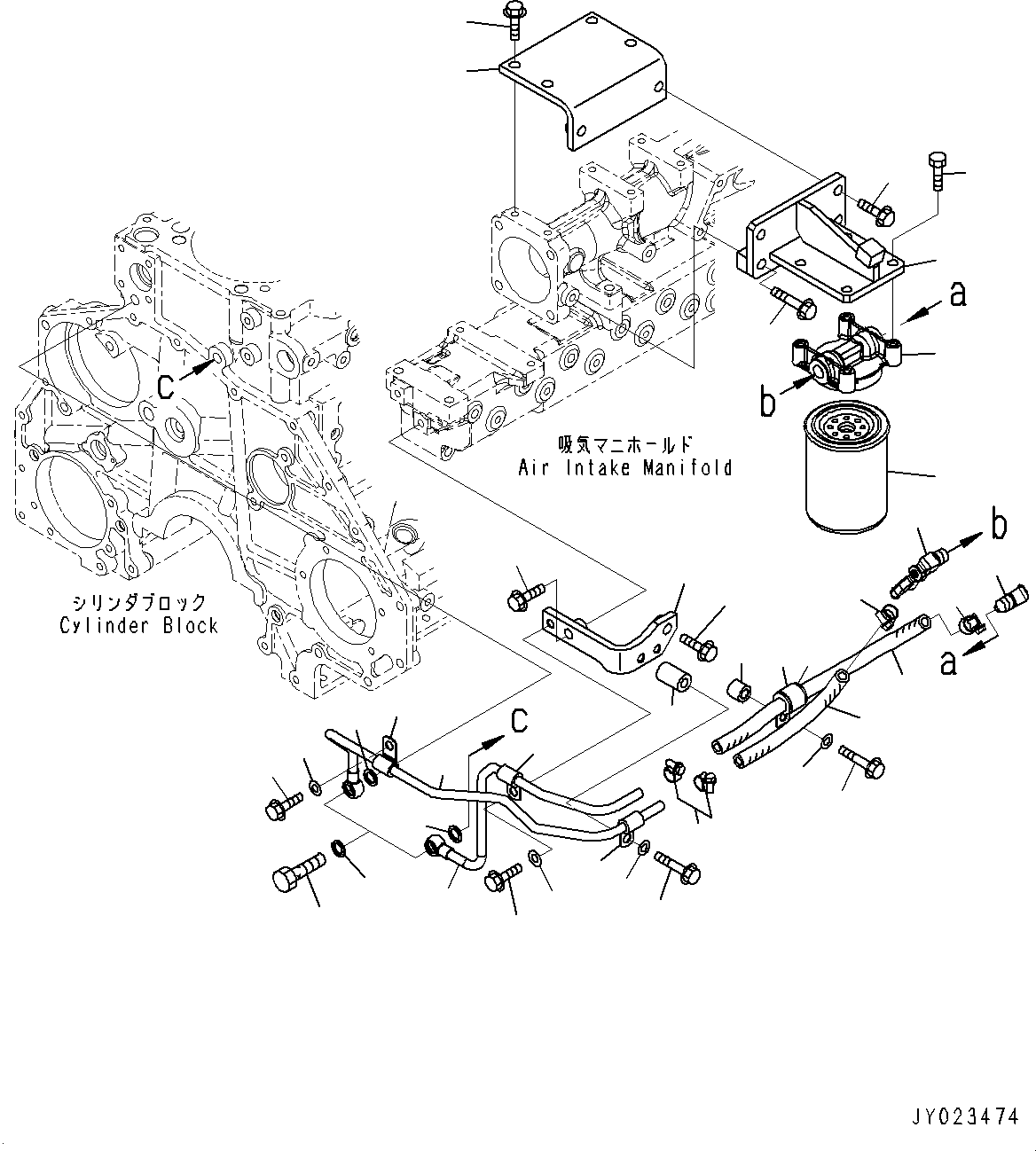 a
c
b
吸気マニホールド
Air Intake Manifold
b
シリンダブロック
Cylinder Block
a
c
JY023474