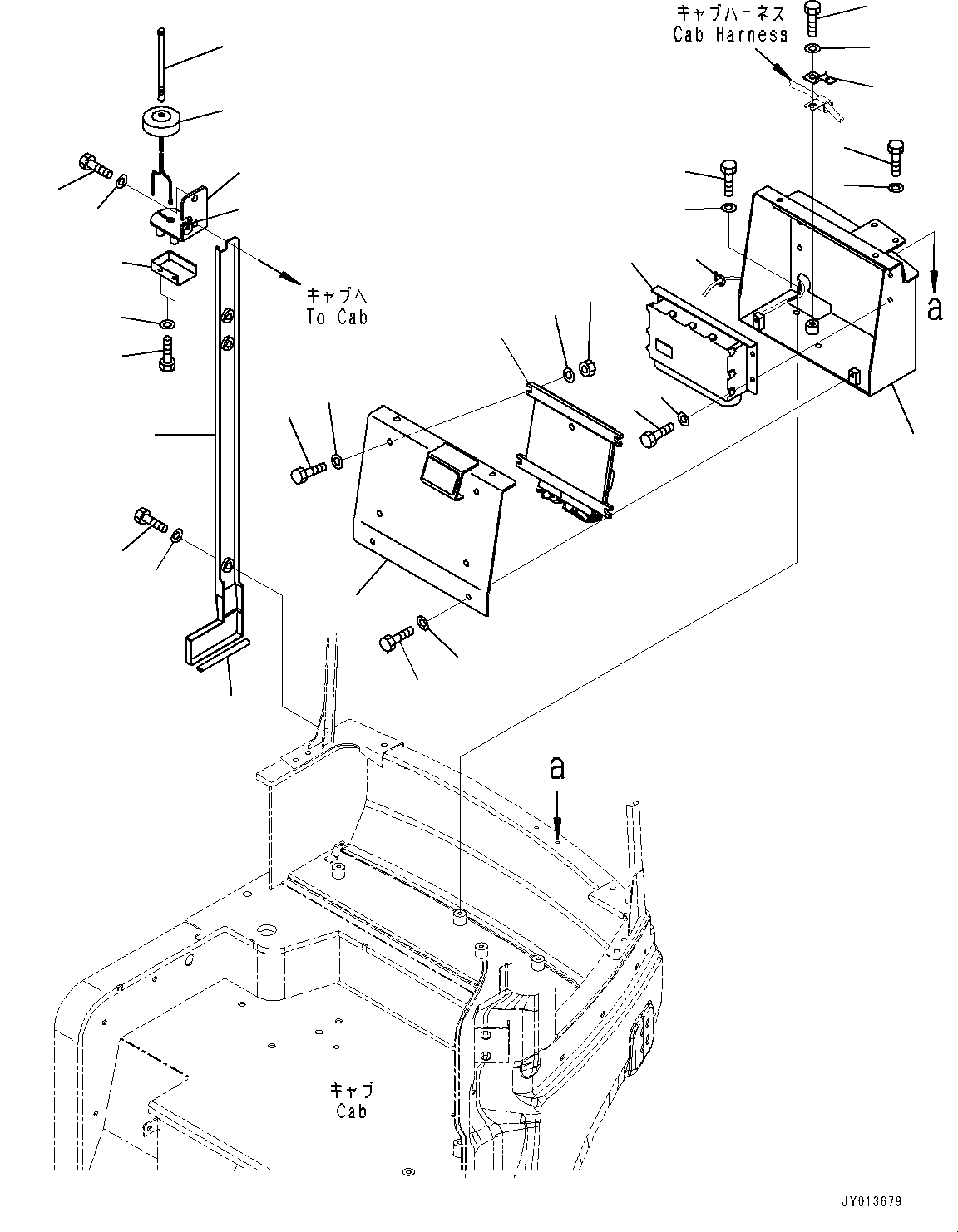 キャブハーネス
Cab Harness

キャブへ
To Cab

a

a

キャブ
Cab

JY013679