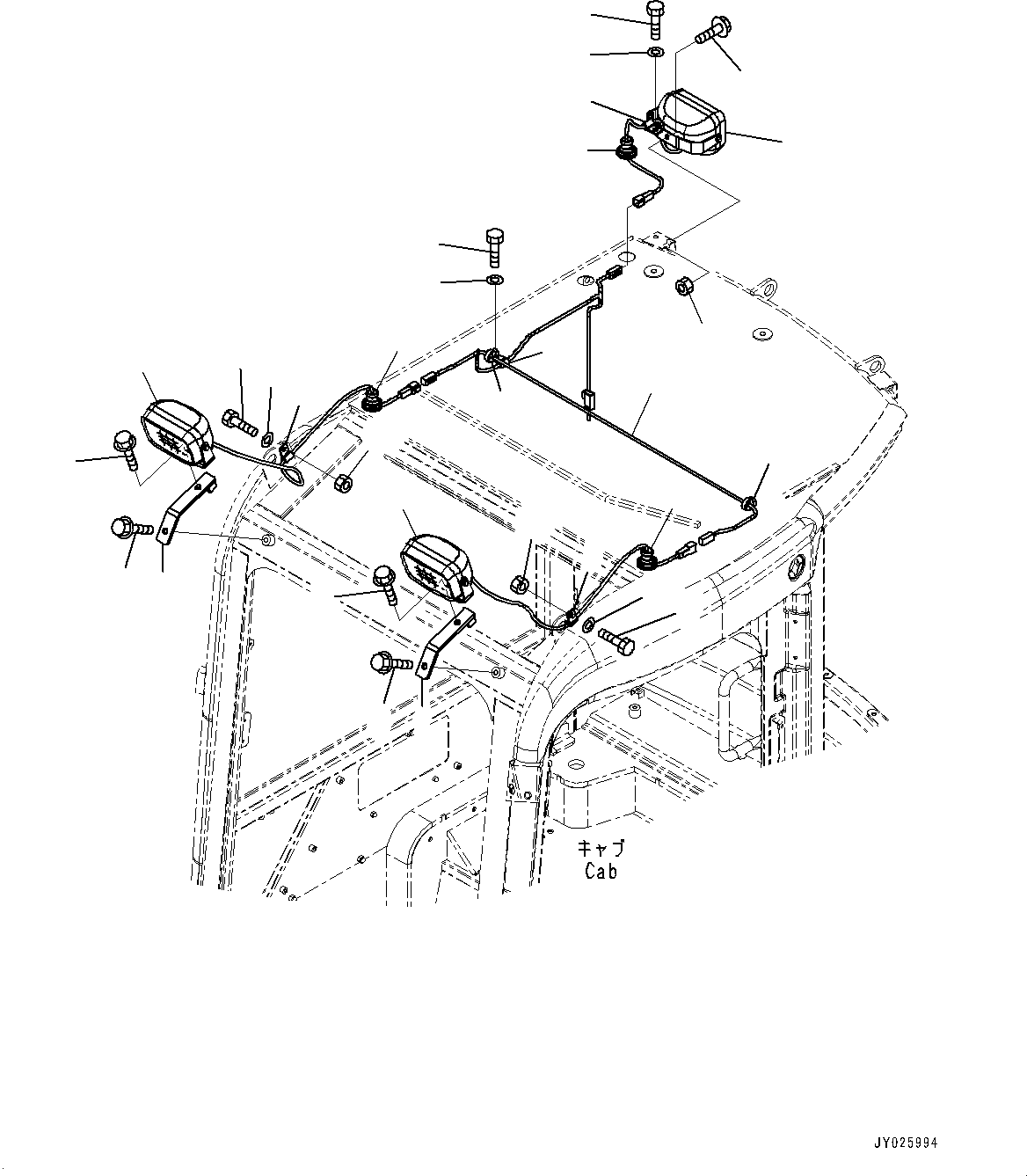 キャブ
Cab

JY025994